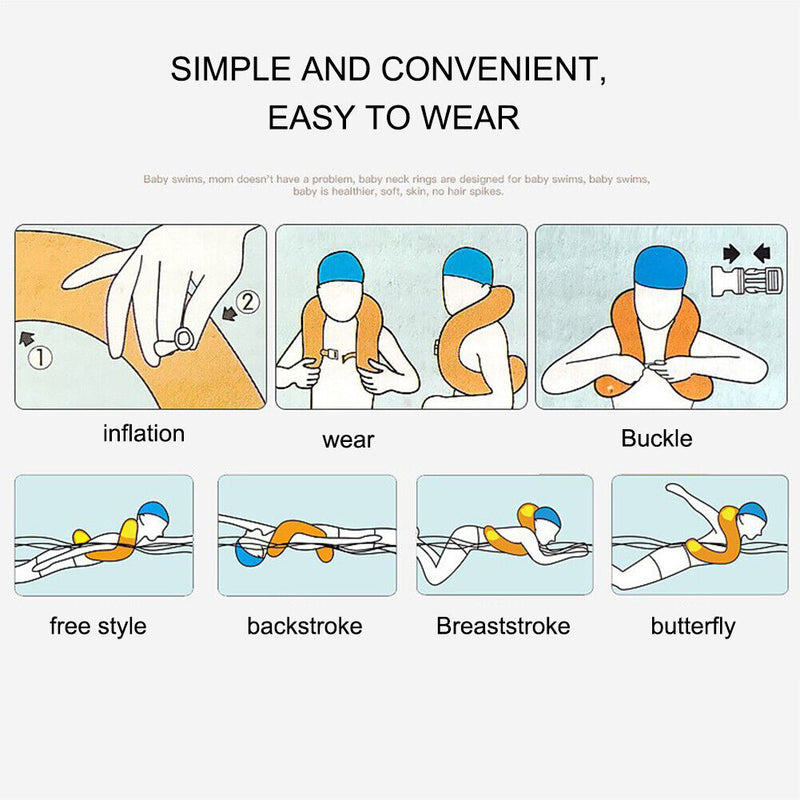 SIMPLE AND CONVENIENT,
EASY TO WEAR

Baby swims, mom doesn't have a problem, baby neck rings are designed for baby swims, baby swims, baby is healthier, soft, skin, no hair spikes.

①
②

inflation

wear

Buckle

free style

backstroke

Breaststroke

butterfly