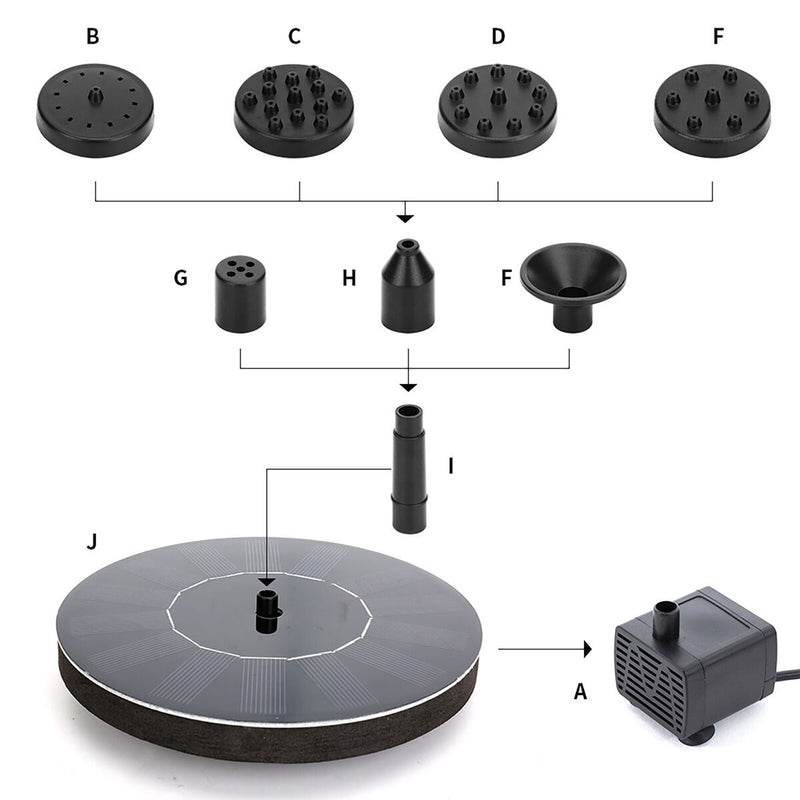 B C D F

G H F

I

J

A