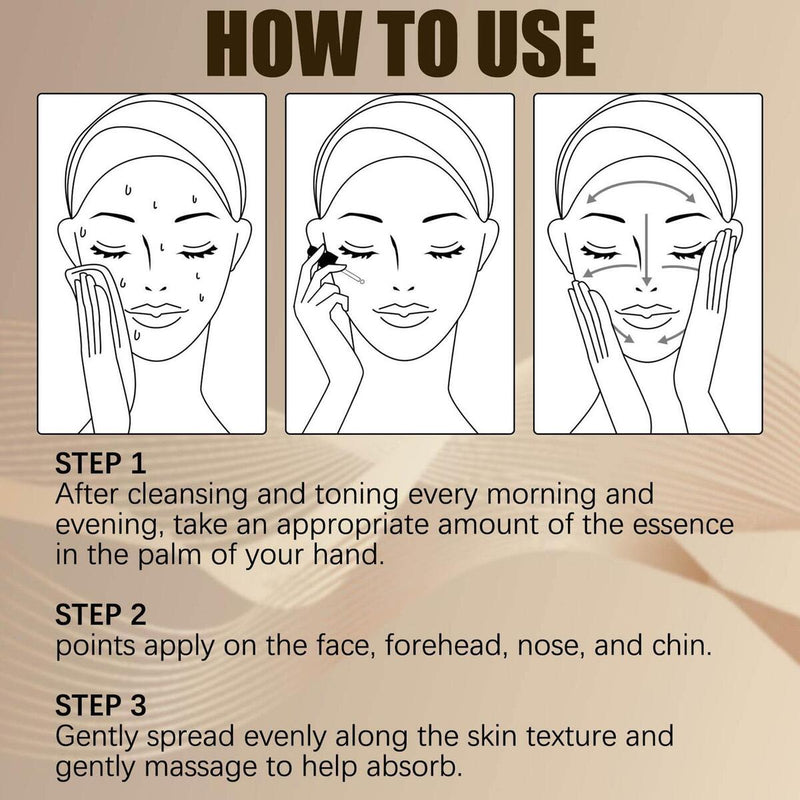 HOW TO USE

STEP 1
After cleansing and toning every morning and evening, take an appropriate amount of the essence in the palm of your hand.

STEP 2
points apply on the face, forehead, nose, and chin.

STEP 3
Gently spread evenly along the skin texture and gently massage to help absorb.