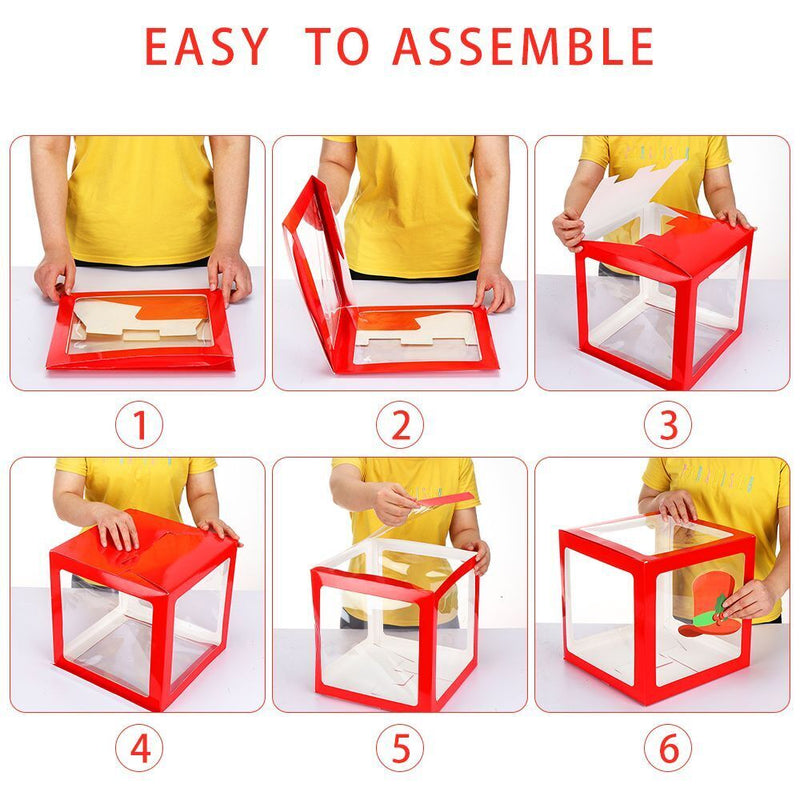 EASY TO ASSEMBLE

1

2

3

4

5

6