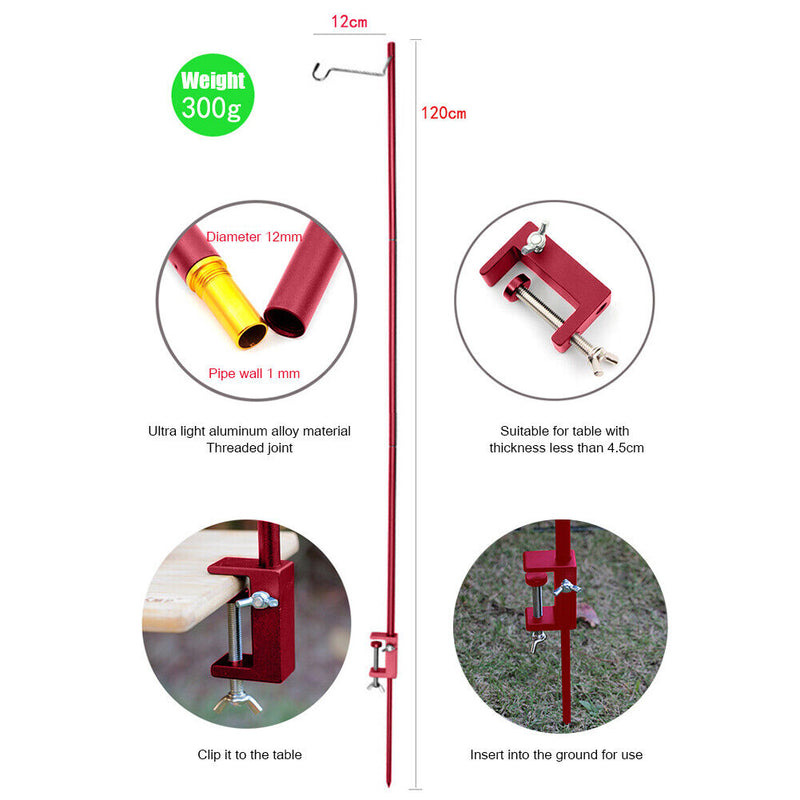 12cm

Weight
300g

120cm

Diameter 12mm

Pipe wall 1 mm

Ultra light aluminum alloy material
Threaded joint

Suitable for table with thickness less than 4.5cm

Clip it to the table

Insert into the ground for use