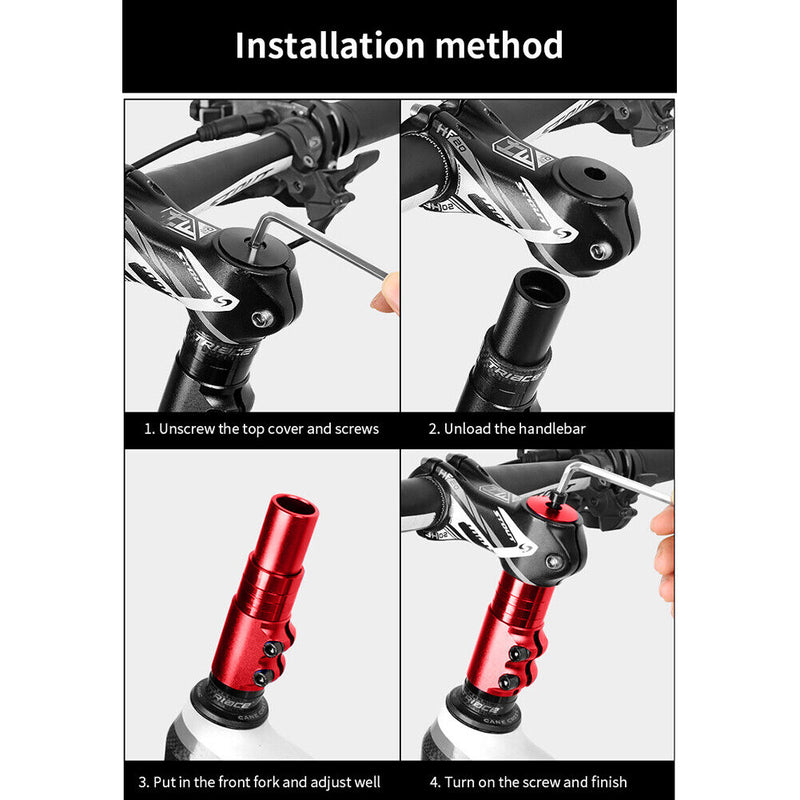 Installation method

1. Unscrew the top cover and screws

2. Unload the handlebar

3. Put in the front fork and adjust well

4. Turn on the screw and finish