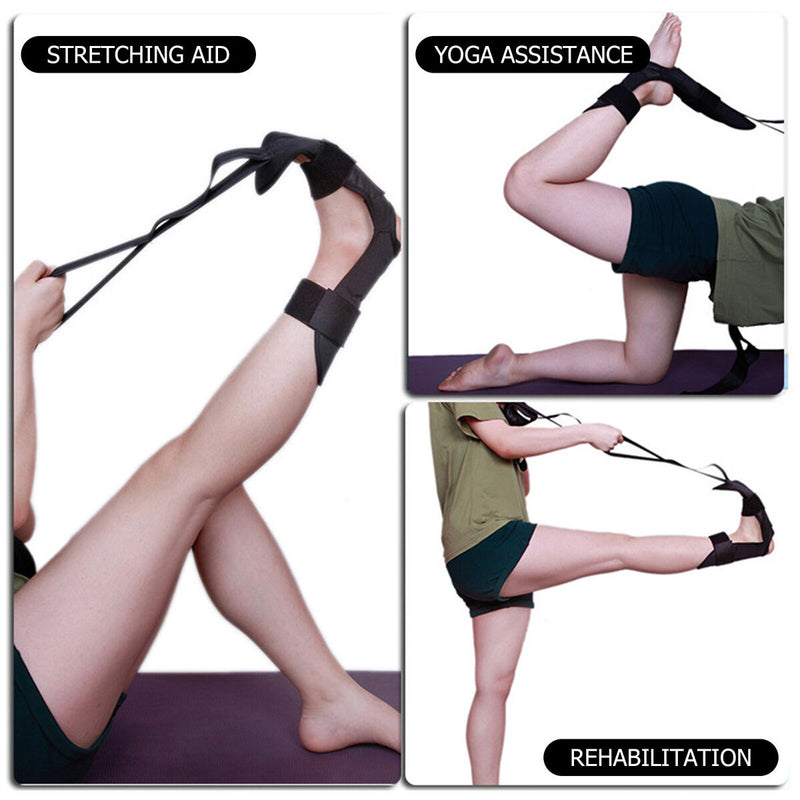 STRETCHING AID

YOGA ASSISTANCE

REHABILITATION