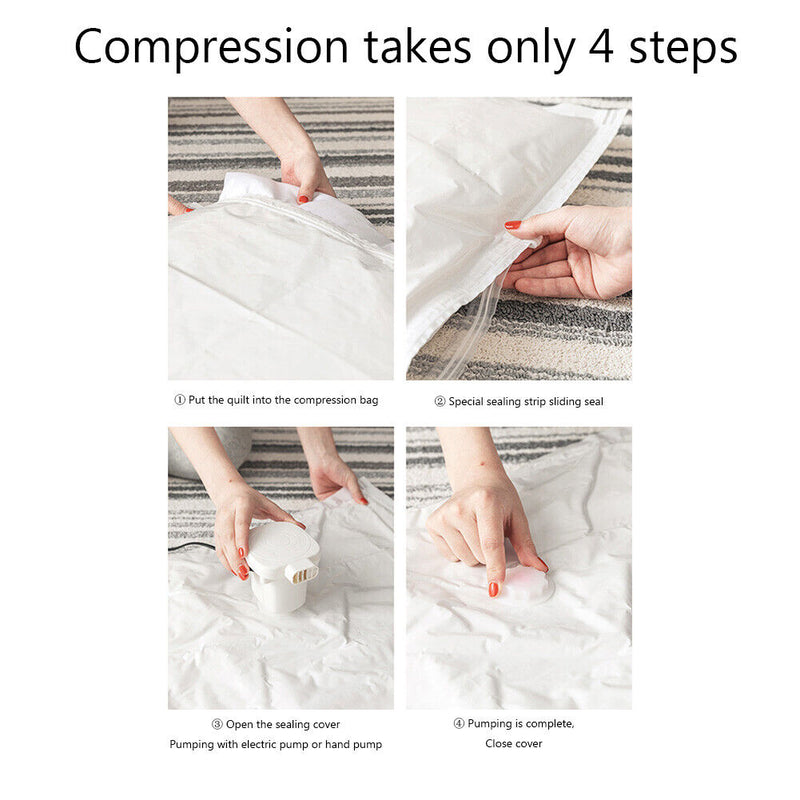 Compression takes only 4 steps

① Put the quilt into the compression bag

② Special sealing strip sliding seal

③ Open the sealing cover
Pumping with electric pump or hand pump

④ Pumping is complete,
Close cover