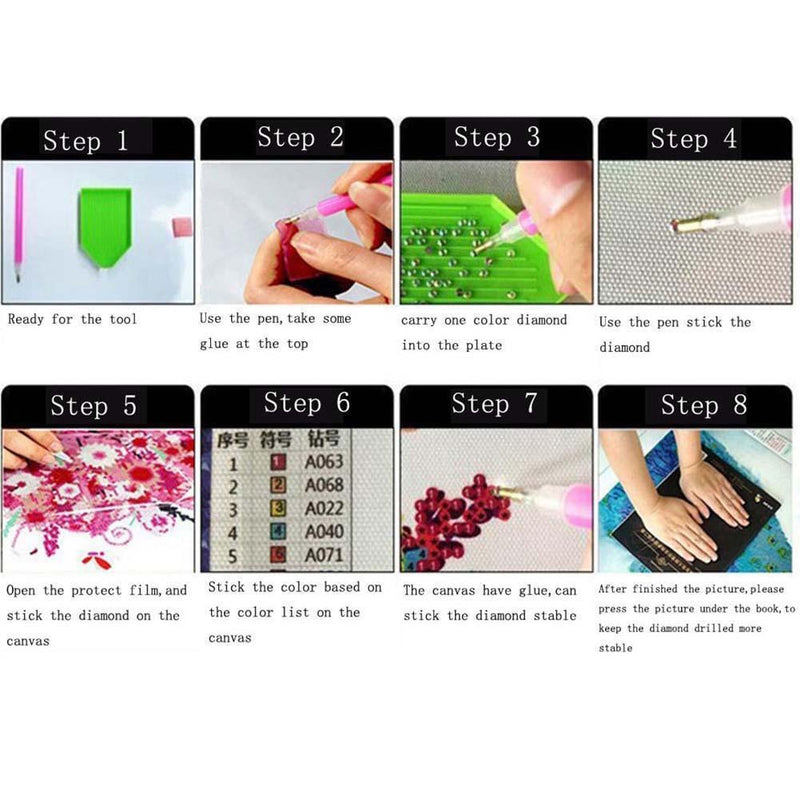 Step 1

Ready for the tool

Step 2

Use the pen, take some glue at the top

Step 3

carry one color diamond into the plate

Step 4

Use the pen stick the diamond

Step 5

Open the protect film, and stick the diamond on the canvas

Step 6

| 序号 | 符号 | 钻号 |
|---|---|---|
| 1 | 1 | A063 |
| 2 | 2 | A068 |
| 3 | 3 | A022 |
| 4 | 4 | A040 |
| 5 | 5 | A071 |

Stick the color based on the color list on the canvas

Step 7

The canvas have glue, can stick the diamond stable

Step 8

After finished the picture, please press the picture under the book, to keep the diamond drilled more stable