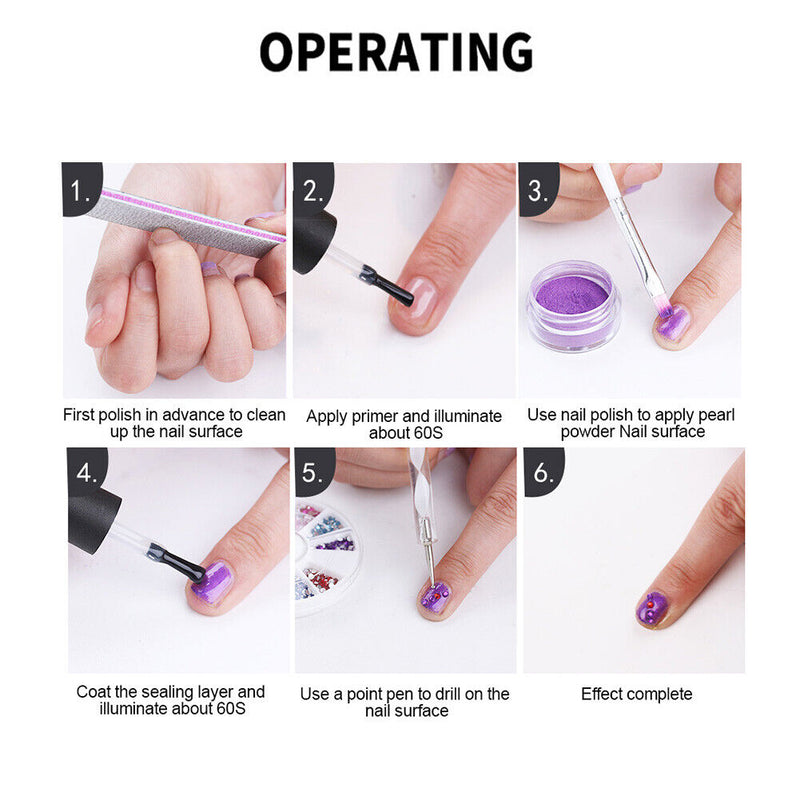 OPERATING

1.

First polish in advance to clean up the nail surface

2.

Apply primer and illuminate about 60S

3.

Use nail polish to apply pearl powder Nail surface

4.

Coat the sealing layer and illuminate about 60S

5.

Use a point pen to drill on the nail surface

6.

Effect complete