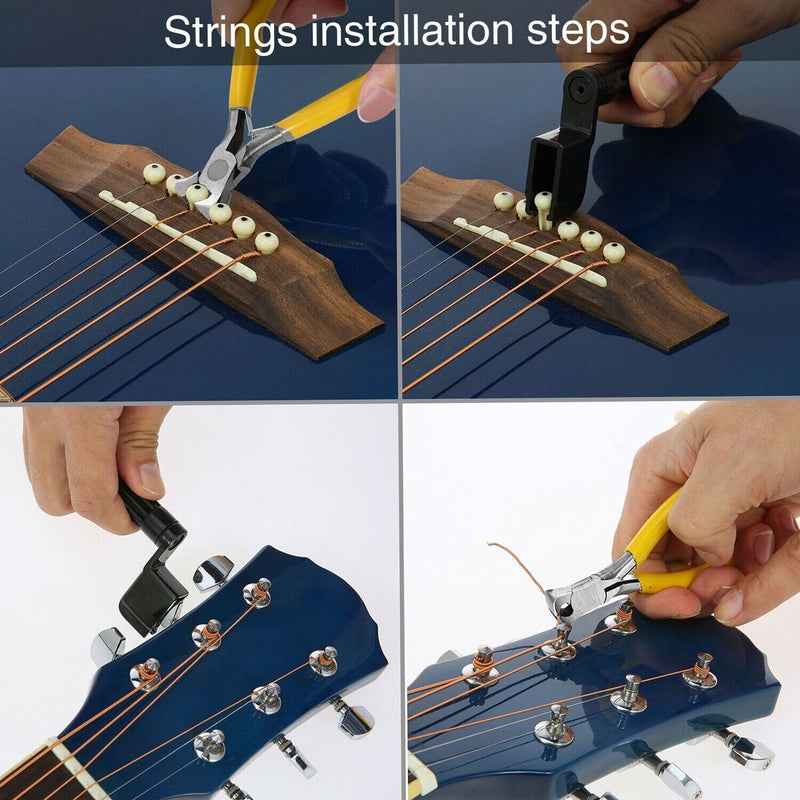 Strings installation steps