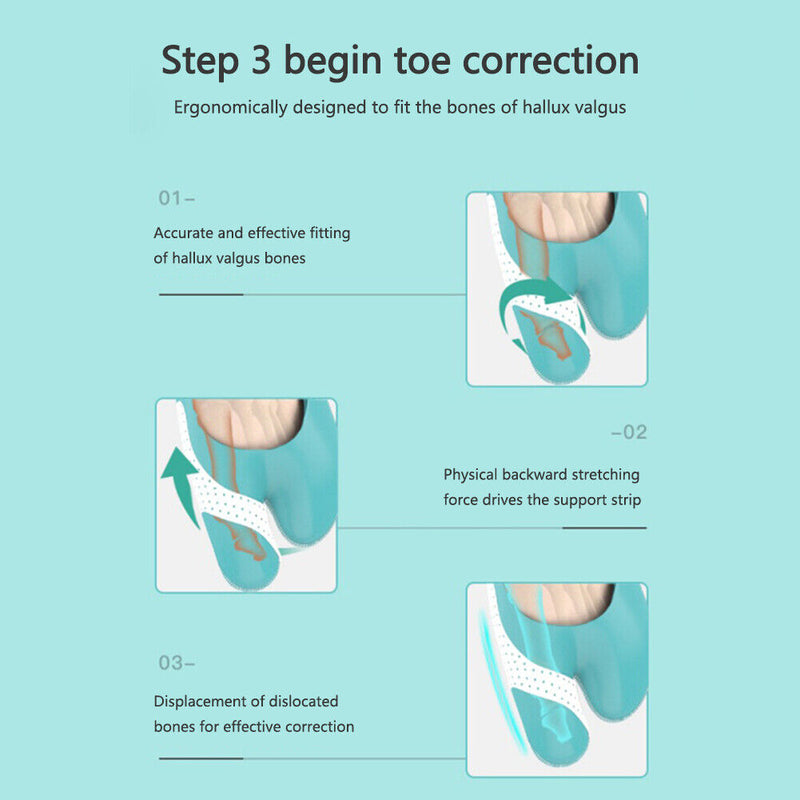 Step 3 begin toe correction

Ergonomically designed to fit the bones of hallux valgus

01–

Accurate and effective fitting of hallux valgus bones

–02

Physical backward stretching force drives the support strip

03–

Displacement of dislocated bones for effective correction