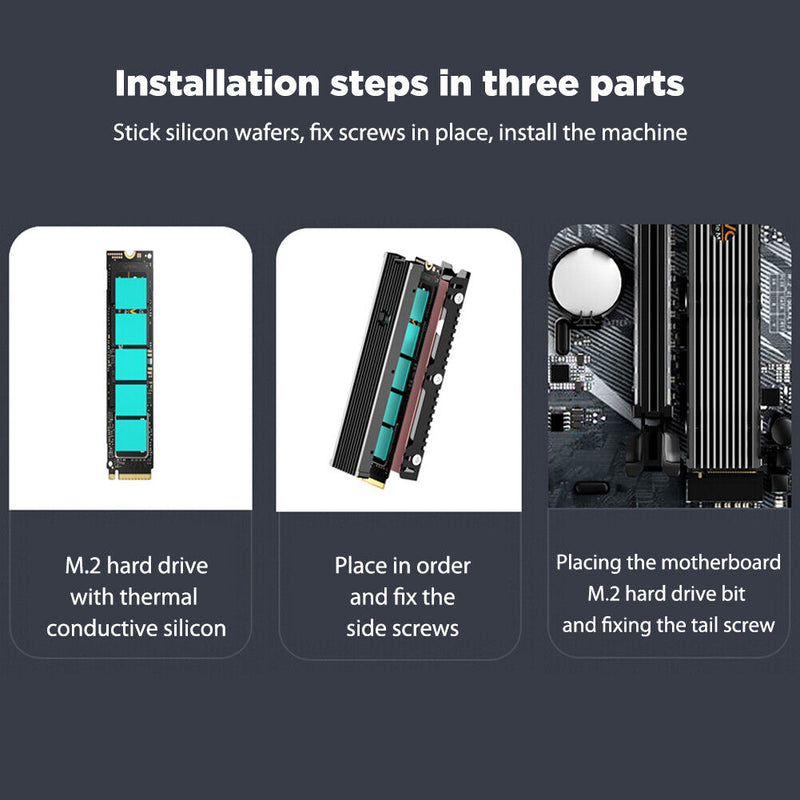 Installation steps in three parts

Stick silicon wafers, fix screws in place, install the machine

M.2 hard drive with thermal conductive silicon

Place in order and fix the side screws

Placing the motherboard M.2 hard drive bit and fixing the tail screw