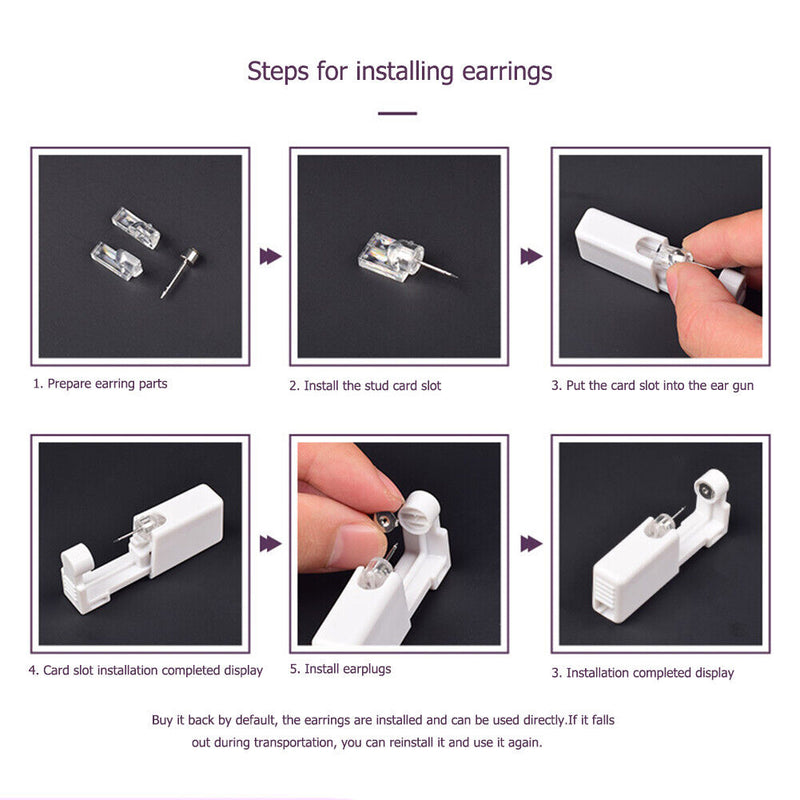 Steps for installing earrings

1. Prepare earring parts

2. Install the stud card slot

3. Put the card slot into the ear gun

4. Card slot installation completed display

5. Install earplugs

3. Installation completed display

Buy it back by default, the earrings are installed and can be used directly.If it falls out during transportation, you can reinstall it and use it again.