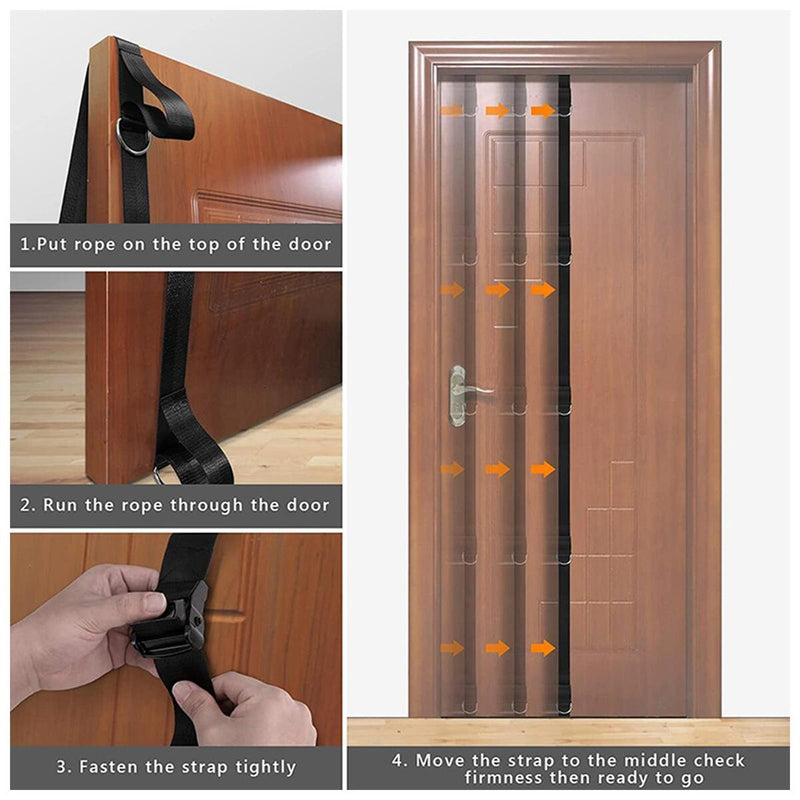 1.Put rope on the top of the door

2. Run the rope through the door

3. Fasten the strap tightly

4. Move the strap to the middle check firmness then ready to go