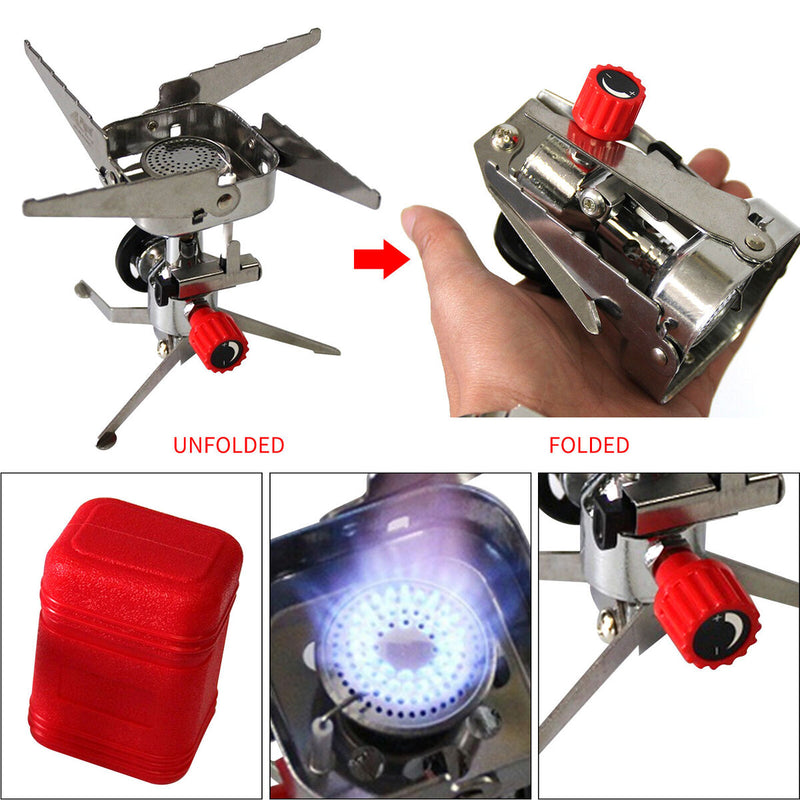 UNFOLDED

FOLDED