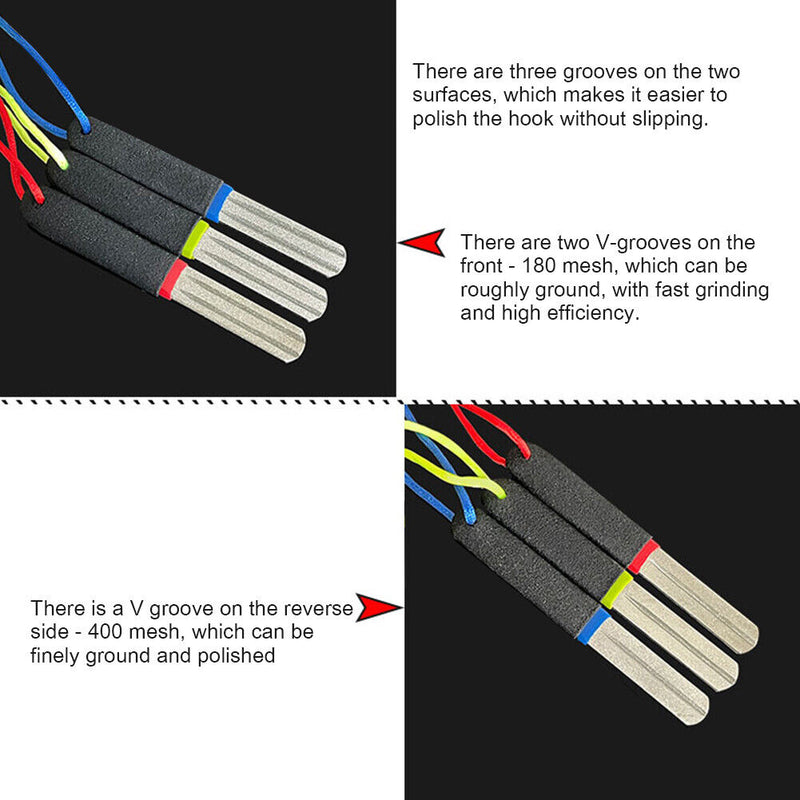 There are three grooves on the two surfaces, which makes it easier to polish the hook without slipping.

There are two V-grooves on the front - 180 mesh, which can be roughly ground, with fast grinding and high efficiency.

There is a V groove on the reverse side - 400 mesh, which can be finely ground and polished