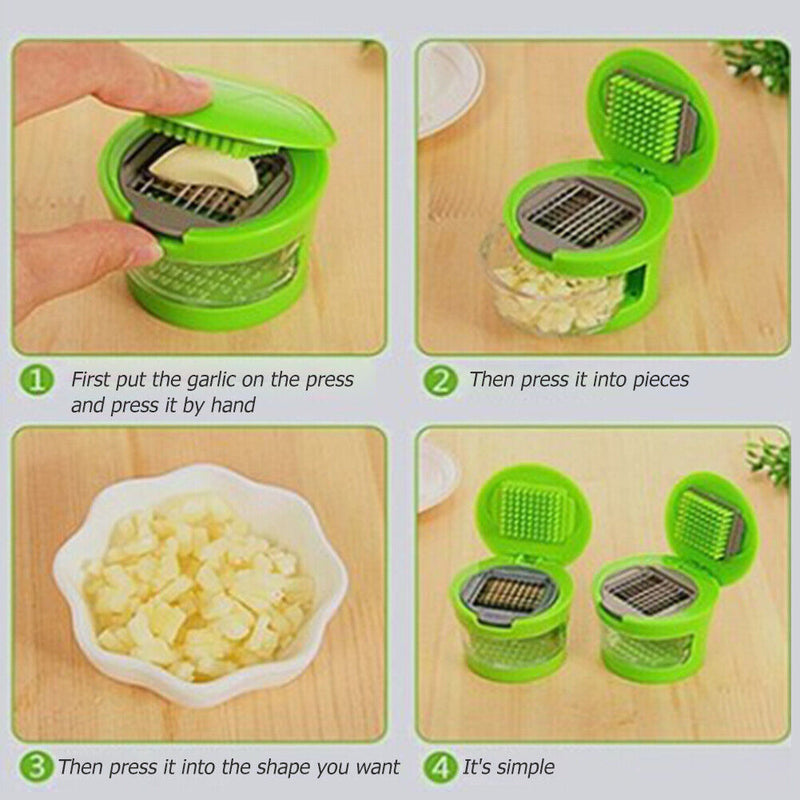 1 First put the garlic on the press and press it by hand

2 Then press it into pieces

3 Then press it into the shape you want

4 It's simple