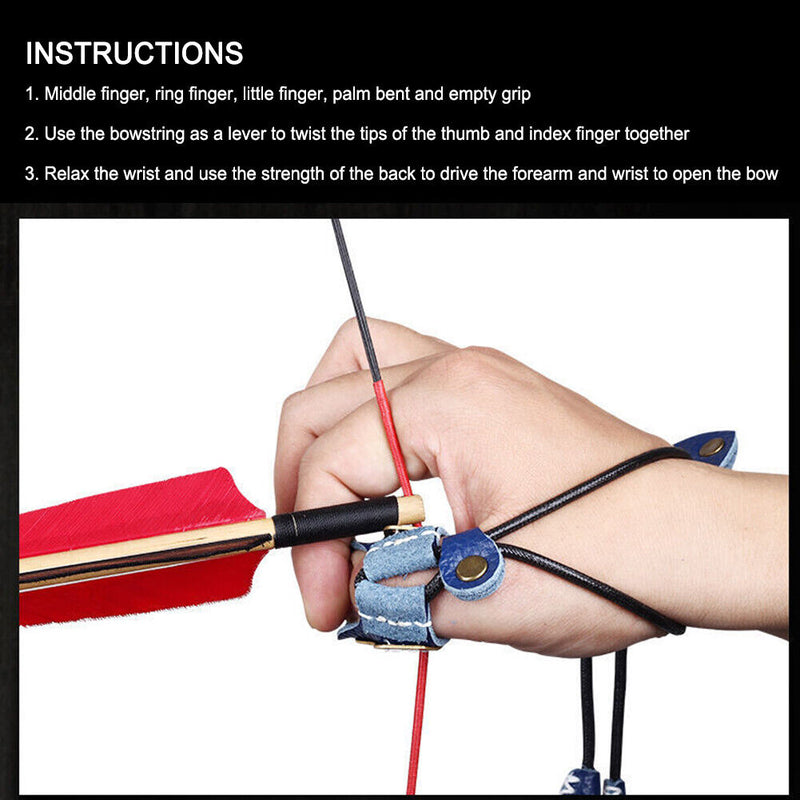 INSTRUCTIONS

1. Middle finger, ring finger, little finger, palm bent and empty grip

2. Use the bowstring as a lever to twist the tips of the thumb and index finger together

3. Relax the wrist and use the strength of the back to drive the forearm and wrist to open the bow