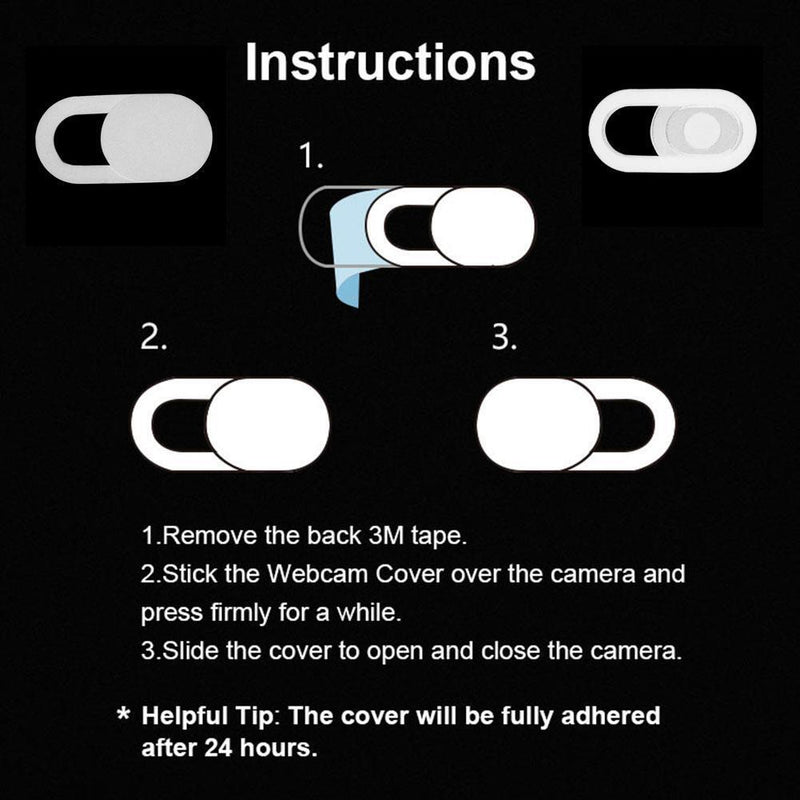 Instructions

1.

2.

3.

1.Remove the back 3M tape.
2.Stick the Webcam Cover over the camera and press firmly for a while.
3.Slide the cover to open and close the camera.

* Helpful Tip: The cover will be fully adhered after 24 hours.