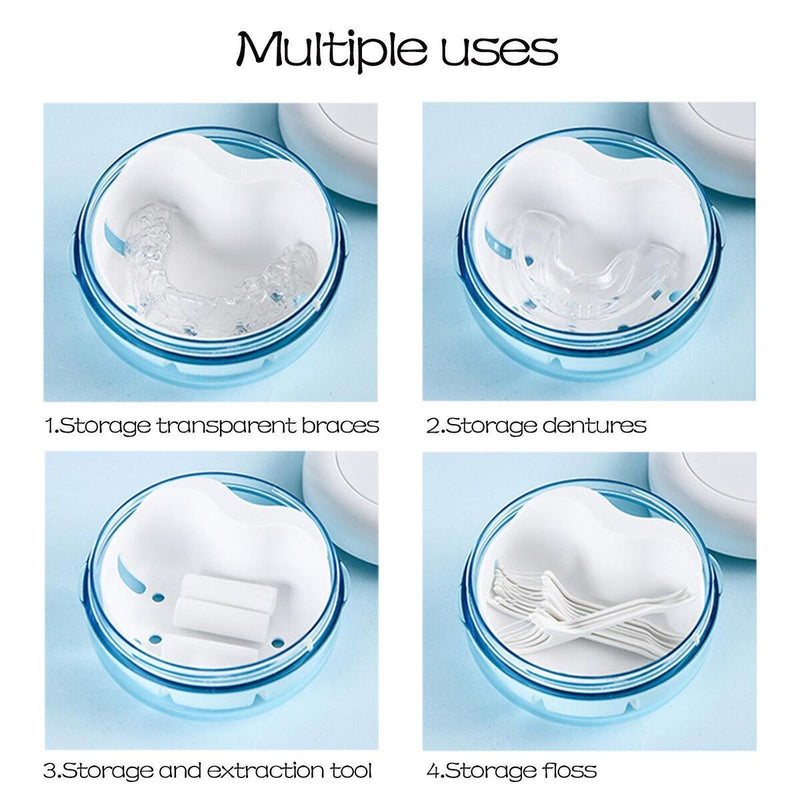 Multiple uses

1.Storage transparent braces

2.Storage dentures

3.Storage and extraction tool

4.Storage floss