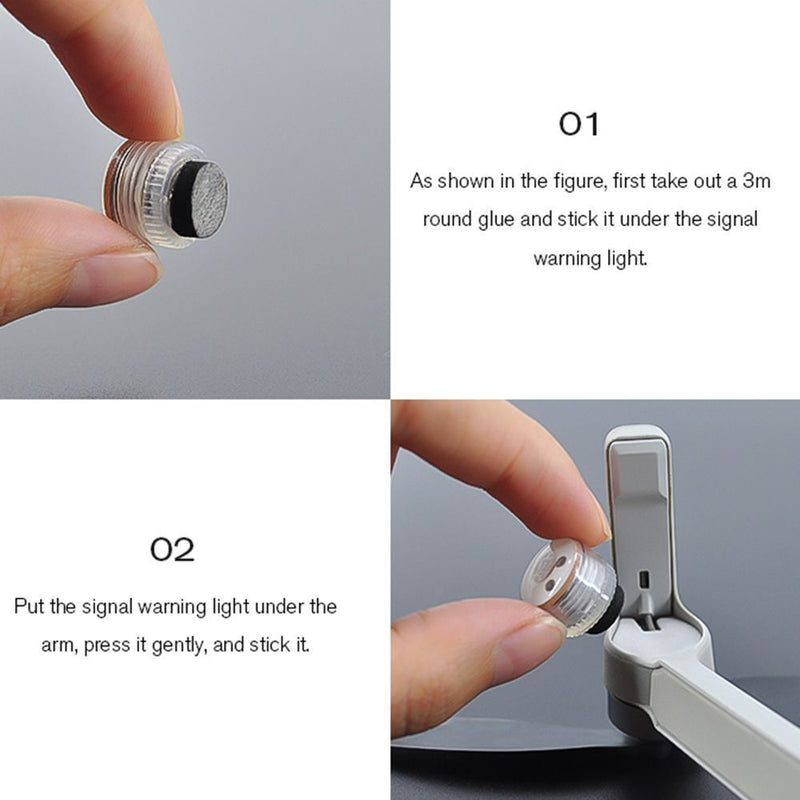 01

As shown in the figure, first take out a 3m round glue and stick it under the signal warning light.

02

Put the signal warning light under the arm, press it gently, and stick it.