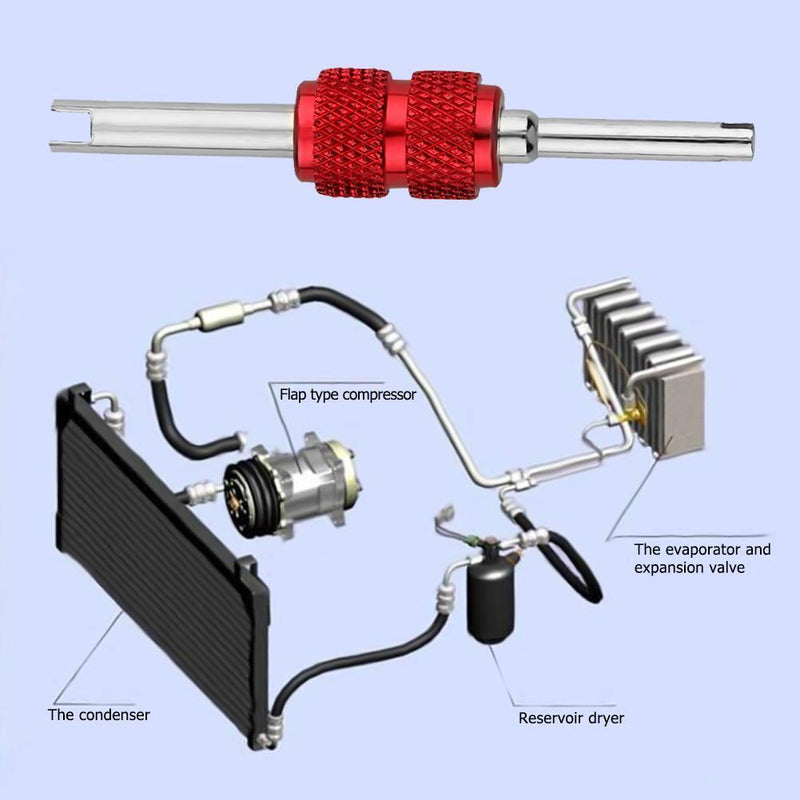 Flap type compressor

The evaporator and expansion valve

The condenser

Reservoir dryer