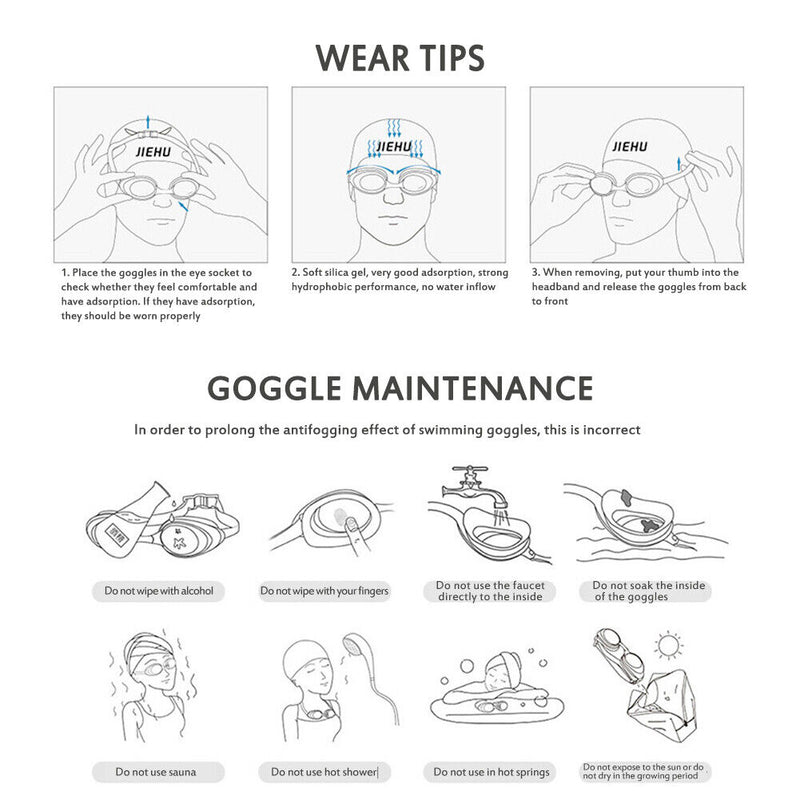 WEAR TIPS

JIEHU

JIEHU

JIEHU

1. Place the goggles in the eye socket to check whether they feel comfortable and have adsorption. If they have adsorption, they should be worn properly

2. Soft silica gel, very good adsorption, strong hydrophobic performance, no water inflow

3. When removing, put your thumb into the headband and release the goggles from back to front

GOGGLE MAINTENANCE

In order to prolong the antifogging effect of swimming goggles, this is incorrect

Do not wipe with alcohol

Do not wipe with your fingers

Do not use the faucet directly to the inside

Do not soak the inside of the goggles

Do not use sauna

Do not use hot shower

Do not use in hot springs

Do not expose to the sun or do not dry in the growing period