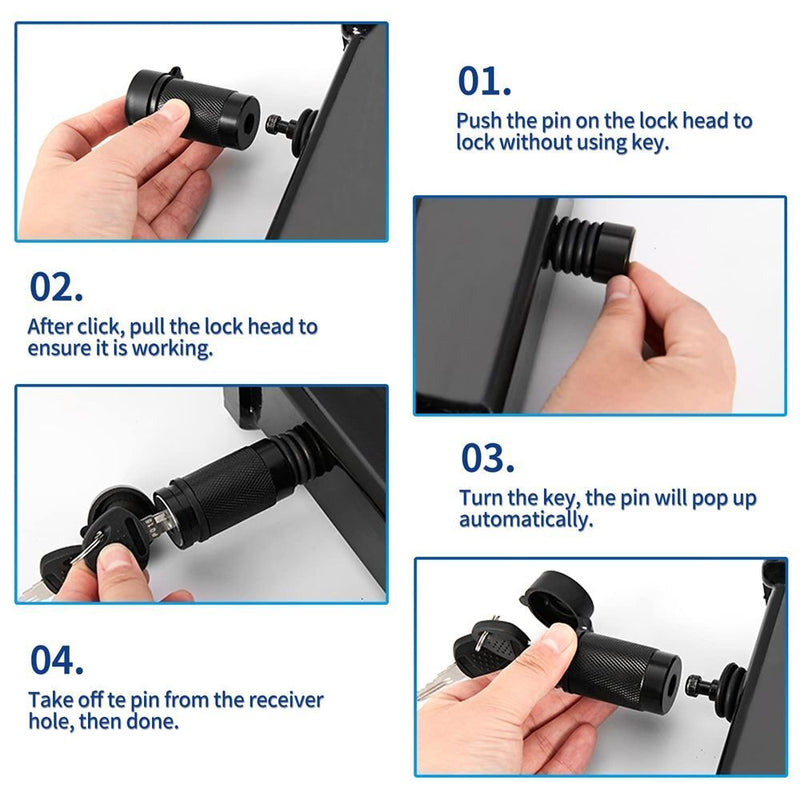 01.

Push the pin on the lock head to lock without using key.

02.

After click, pull the lock head to ensure it is working.

03.

Turn the key, the pin will pop up automatically.

04.

Take off te pin from the receiver hole, then done.