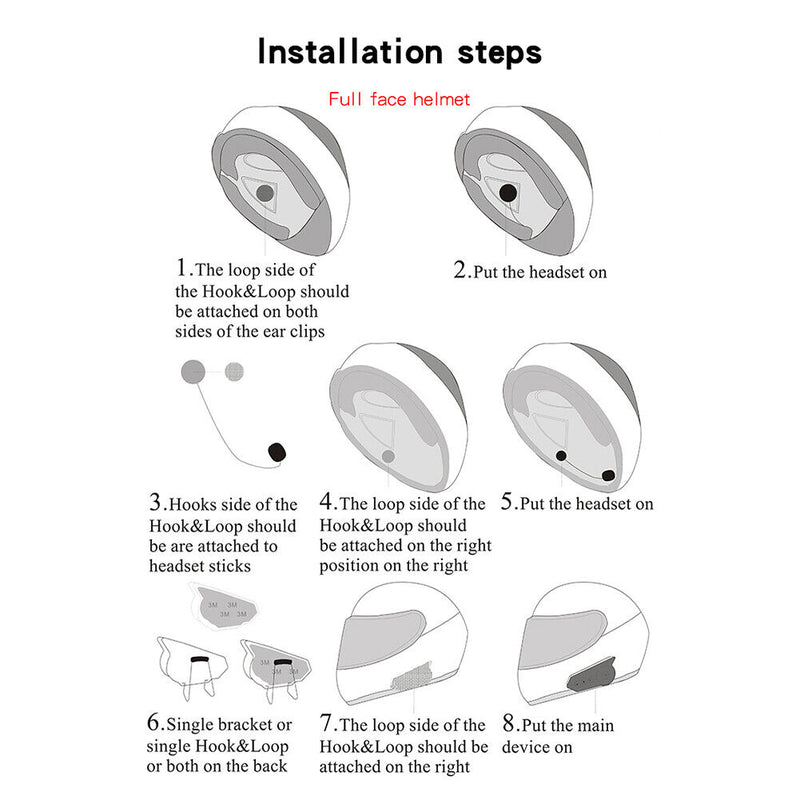 Installation steps

Full face helmet

1.The loop side of the Hook&Loop should be attached on both sides of the ear clips

2.Put the headset on

3.Hooks side of the Hook&Loop should be are attached to headset sticks

4.The loop side of the Hook&Loop should be attached on the right position on the right

5.Put the headset on

3M 3M
3M 3M

3M 3M

6.Single bracket or single Hook&Loop or both on the back

7.The loop side of the Hook&Loop should be attached on the right

8.Put the main device on