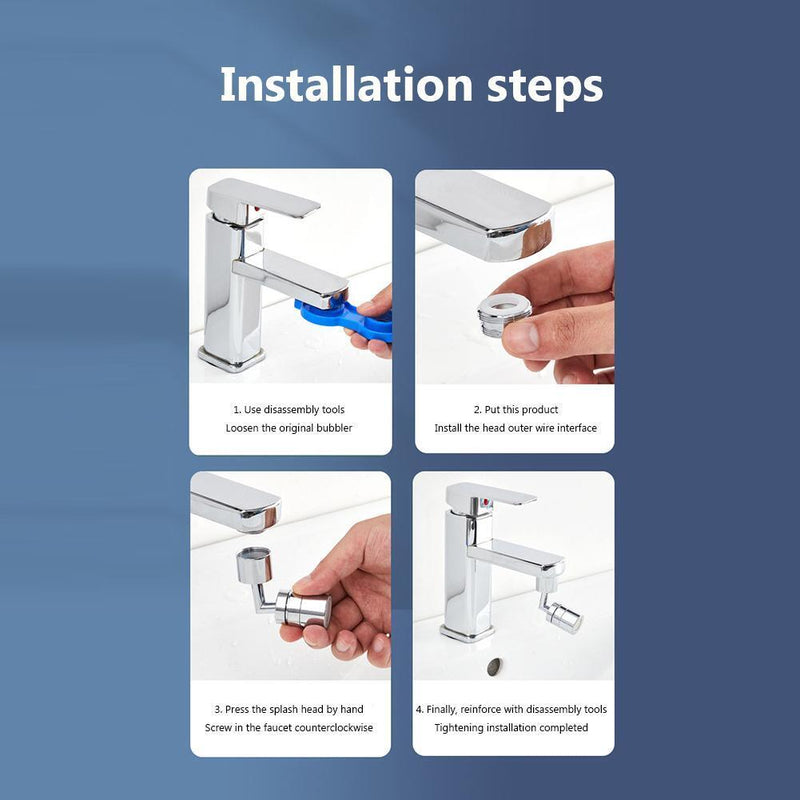 Installation steps

1. Use disassembly tools
Loosen the original bubbler

2. Put this product
Install the head outer wire interface

3. Press the splash head by hand
Screw in the faucet counterclockwise

4. Finally, reinforce with disassembly tools
Tightening installation completed