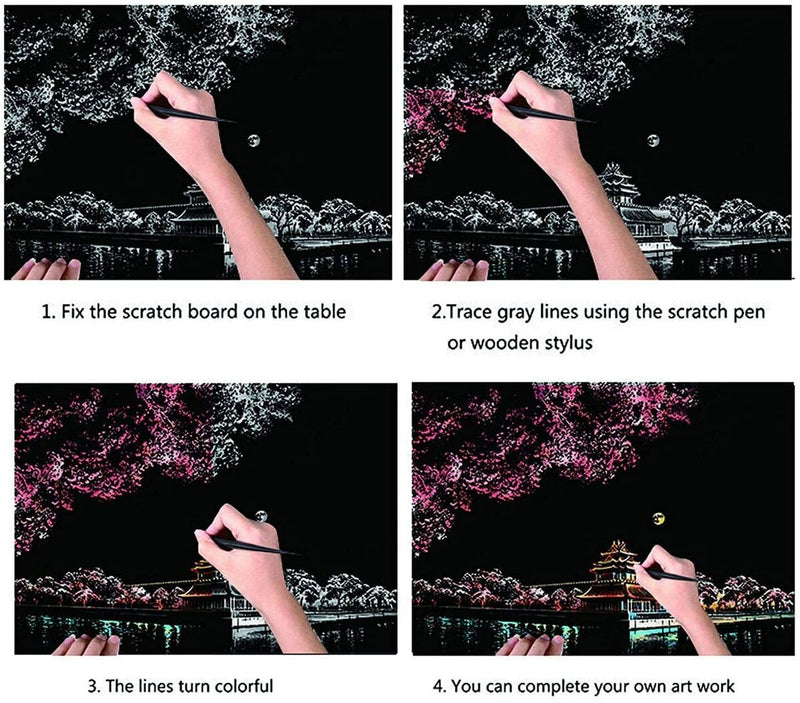 1. Fix the scratch board on the table

2.Trace gray lines using the scratch pen or wooden stylus

3. The lines turn colorful

4. You can complete your own art work