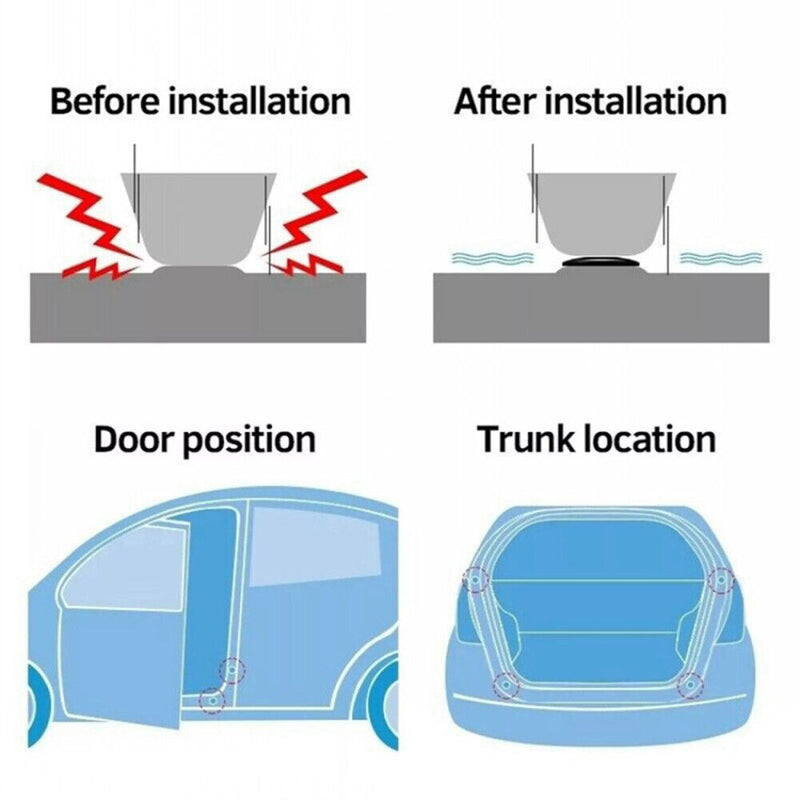 Before installation

After installation

Door position

Trunk location