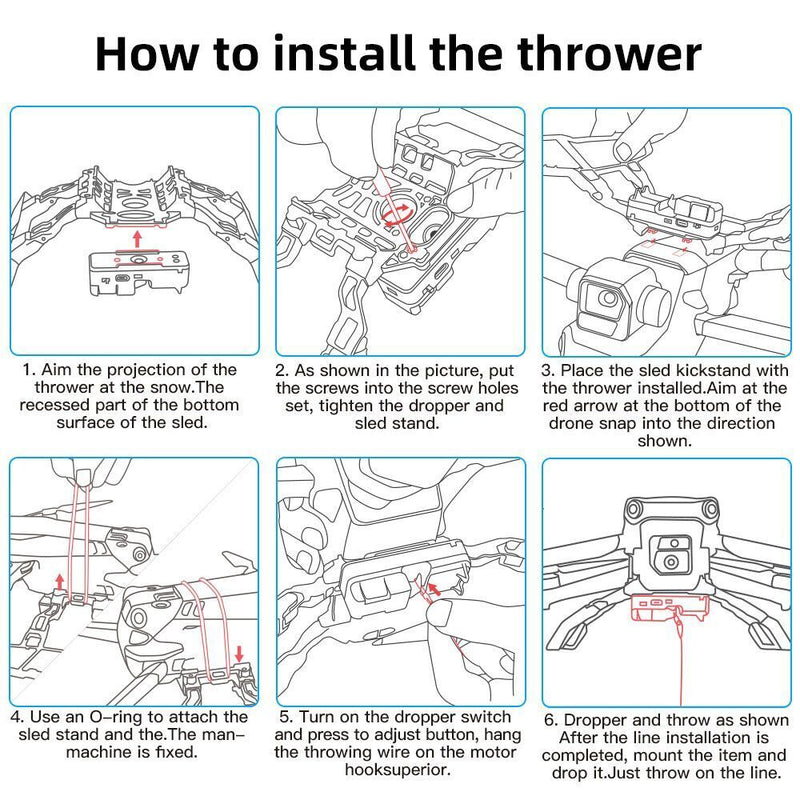 How to install the thrower

1. Aim the projection of the thrower at the snow.The recessed part of the bottom surface of the sled.

2. As shown in the picture, put the screws into the screw holes set, tighten the dropper and sled stand.

3. Place the sled kickstand with the thrower installed.Aim at the red arrow at the bottom of the drone snap into the direction shown.

4. Use an O-ring to attach the sled stand and the.The man-machine is fixed.

5. Turn on the dropper switch and press to adjust button, hang the throwing wire on the motor hooksuperior.

6. Dropper and throw as shown After the line installation is completed, mount the item and drop it.Just throw on the line.