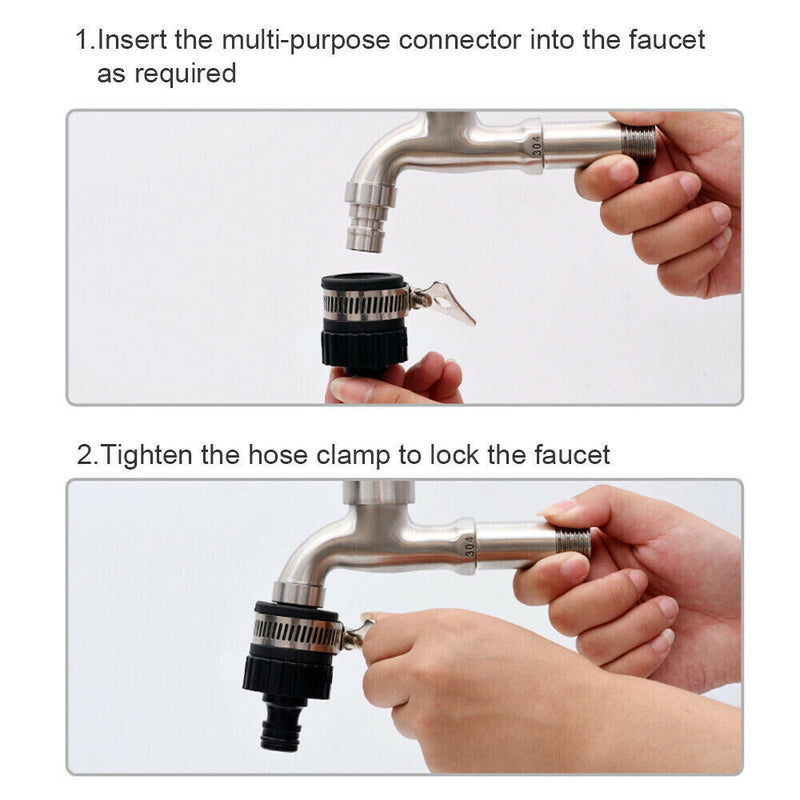 1.Insert the multi-purpose connector into the faucet as required

304

2.Tighten the hose clamp to lock the faucet

304