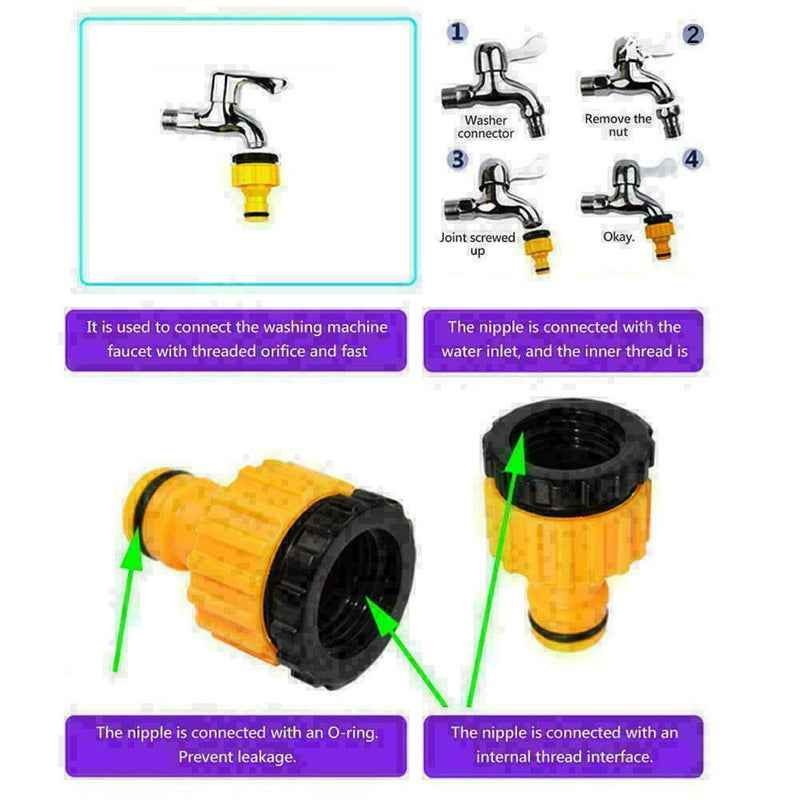 1
Washer connector

2
Remove the nut

3
Joint screwed up

4
Okay.

It is used to connect the washing machine faucet with threaded orifice and fast

The nipple is connected with the water inlet, and the inner thread is

The nipple is connected with an O-ring. Prevent leakage.

The nipple is connected with an internal thread interface.