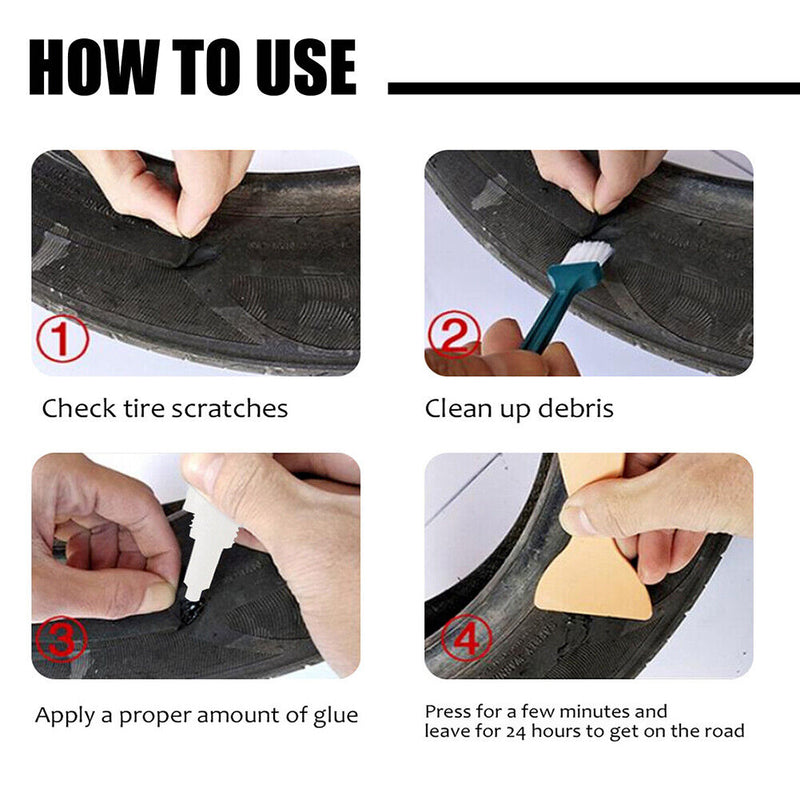 HOW TO USE

①

Check tire scratches

②

Clean up debris

③

Apply a proper amount of glue

④

Press for a few minutes and leave for 24 hours to get on the road