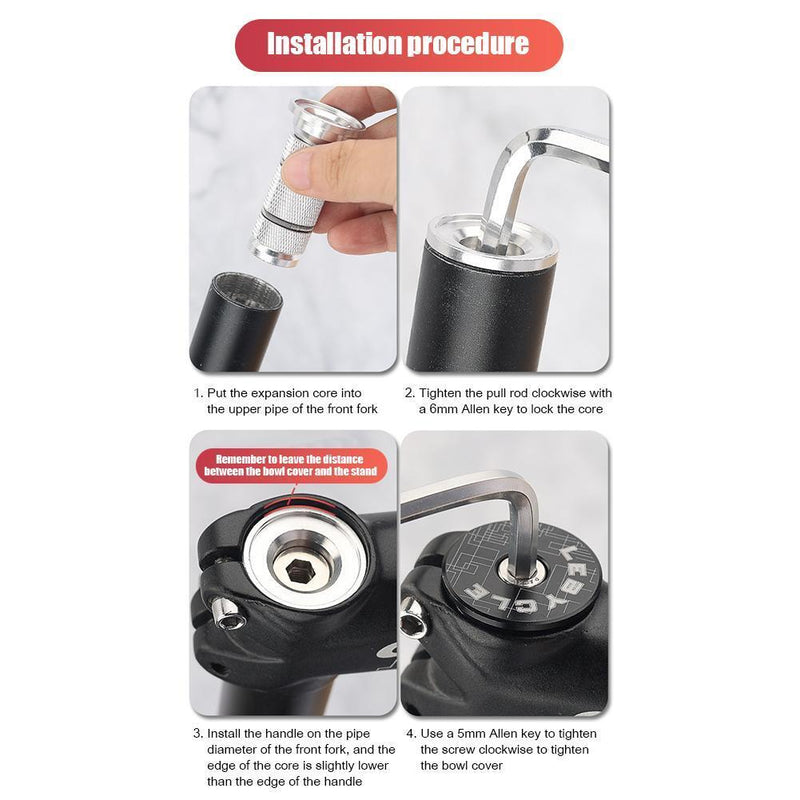 Installation procedure

1. Put the expansion core into the upper pipe of the front fork

2. Tighten the pull rod clockwise with a 6mm Allen key to lock the core

Remember to leave the distance between the bowl cover and the stand

LEBYCLE

3. Install the handle on the pipe diameter of the front fork, and the edge of the core is slightly lower than the edge of the handle

4. Use a 5mm Allen key to tighten the screw clockwise to tighten the bowl cover