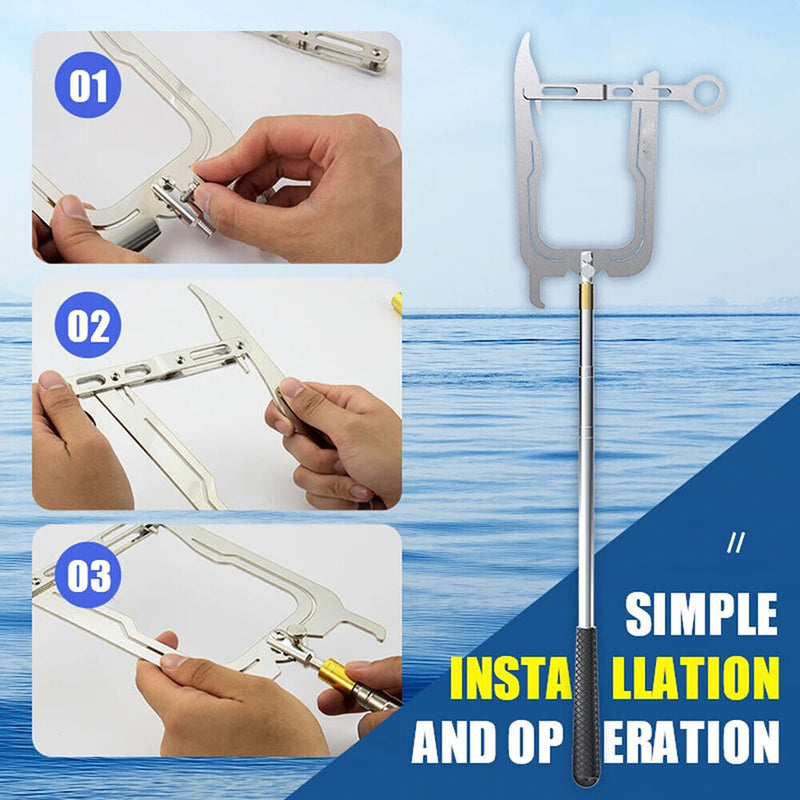 01

02

03

//

SIMPLE

INSTALLATION

AND OPERATION