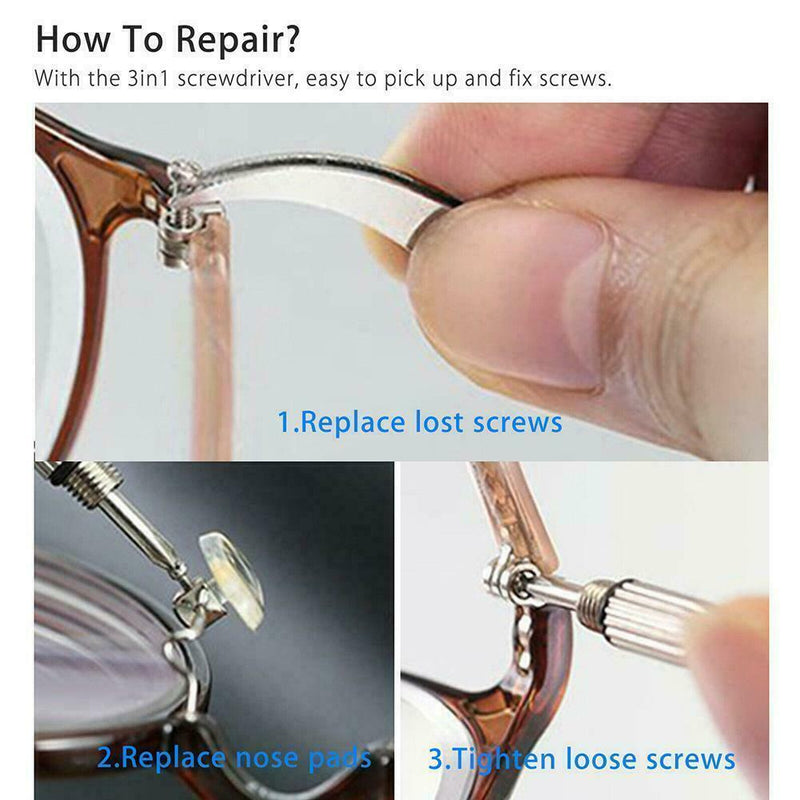 How To Repair?
With the 3in1 screwdriver, easy to pick up and fix screws.

1.Replace lost screws

2.Replace nose pads

3.Tighten loose screws