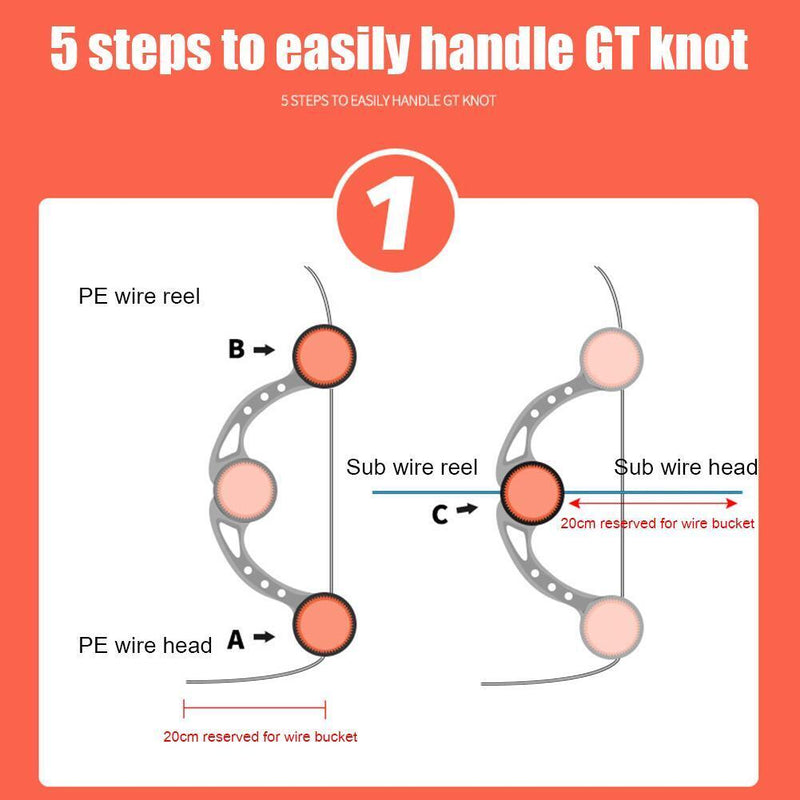 5 steps to easily handle GT knot

5 STEPS TO EASILY HANDLE GT KNOT

1

PE wire reel

B

PE wire head

A

20cm reserved for wire bucket

Sub wire reel

Sub wire head

C

20cm reserved for wire bucket