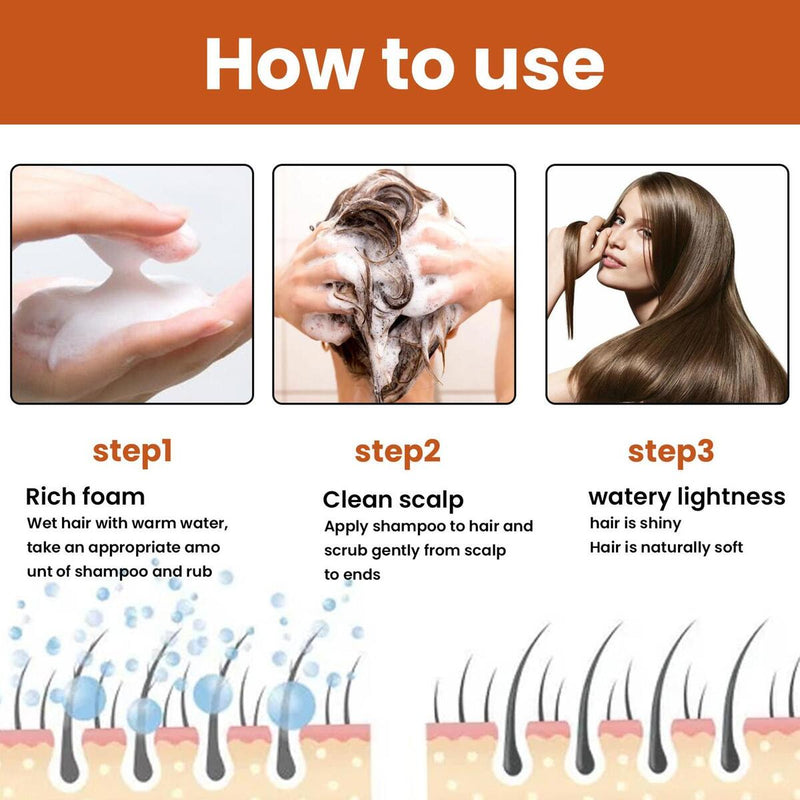 How to use

step1

Rich foam

Wet hair with warm water, take an appropriate amo unt of shampoo and rub

step2

Clean scalp

Apply shampoo to hair and scrub gently from scalp to ends

step3

watery lightness

hair is shiny

Hair is naturally soft