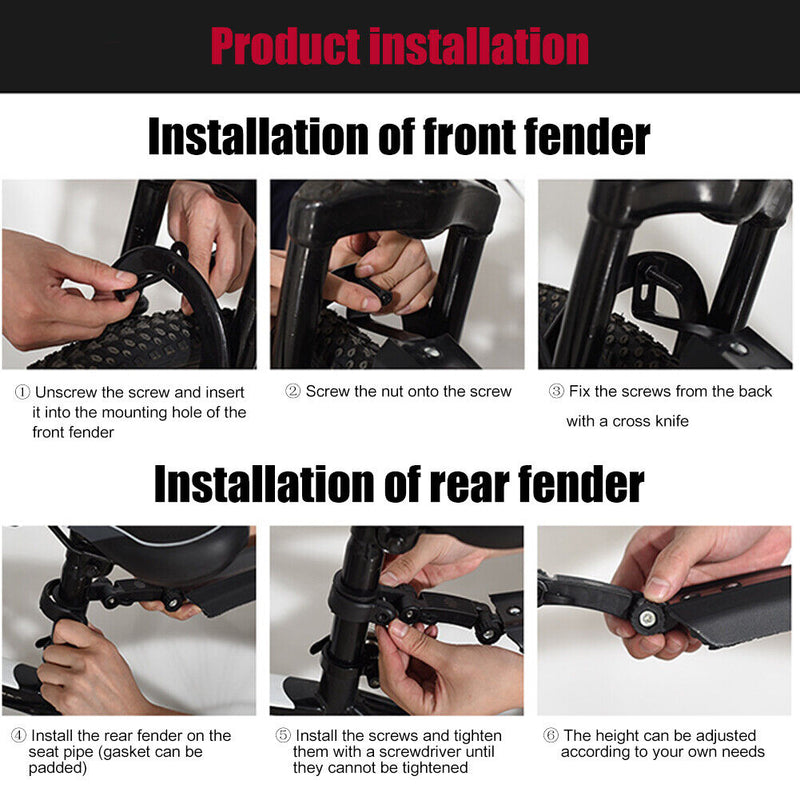 Product installation

Installation of front fender

① Unscrew the screw and insert it into the mounting hole of the front fender

② Screw the nut onto the screw

③ Fix the screws from the back with a cross knife

Installation of rear fender

④ Install the rear fender on the seat pipe (gasket can be padded)

⑤ Install the screws and tighten them with a screwdriver until they cannot be tightened

⑥ The height can be adjusted according to your own needs