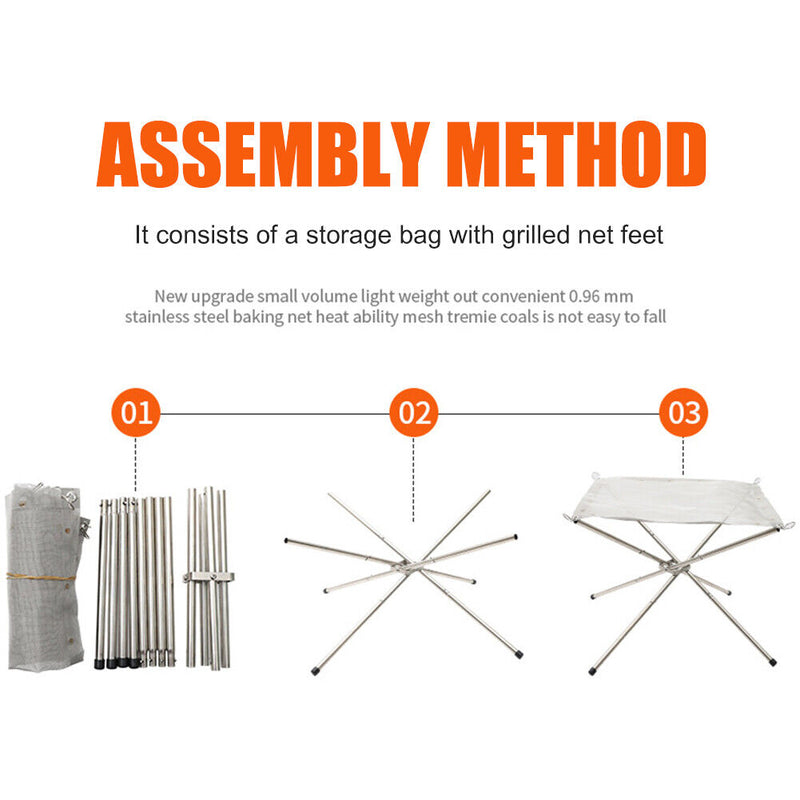 ASSEMBLY METHOD

It consists of a storage bag with grilled net feet

New upgrade small volume light weight out convenient 0.96 mm stainless steel baking net heat ability mesh tremie coals is not easy to fall

01

02

03