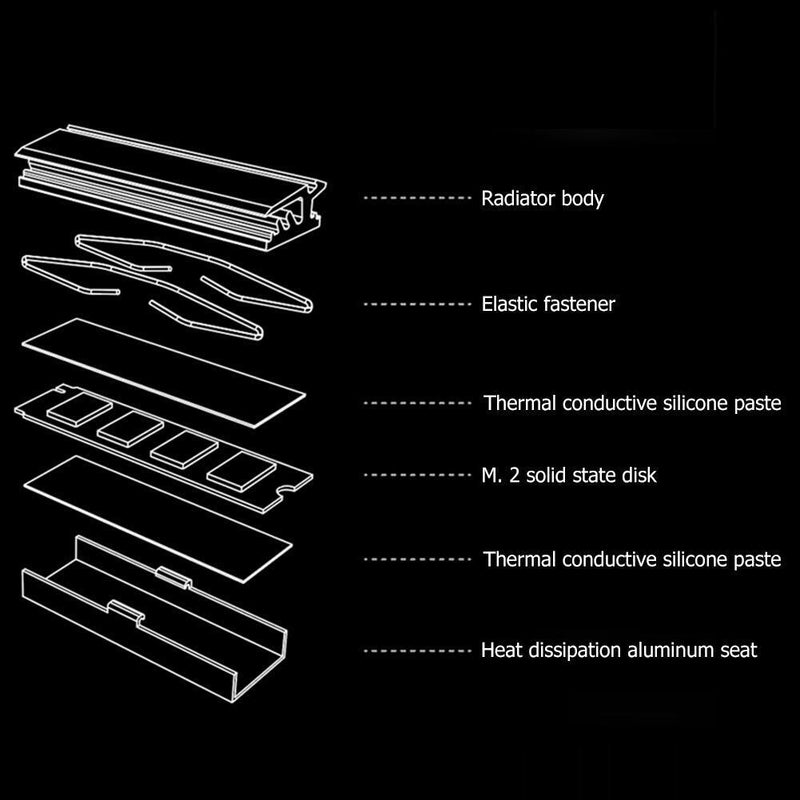 Radiator body

Elastic fastener

Thermal conductive silicone paste

M. 2 solid state disk

Thermal conductive silicone paste

Heat dissipation aluminum seat