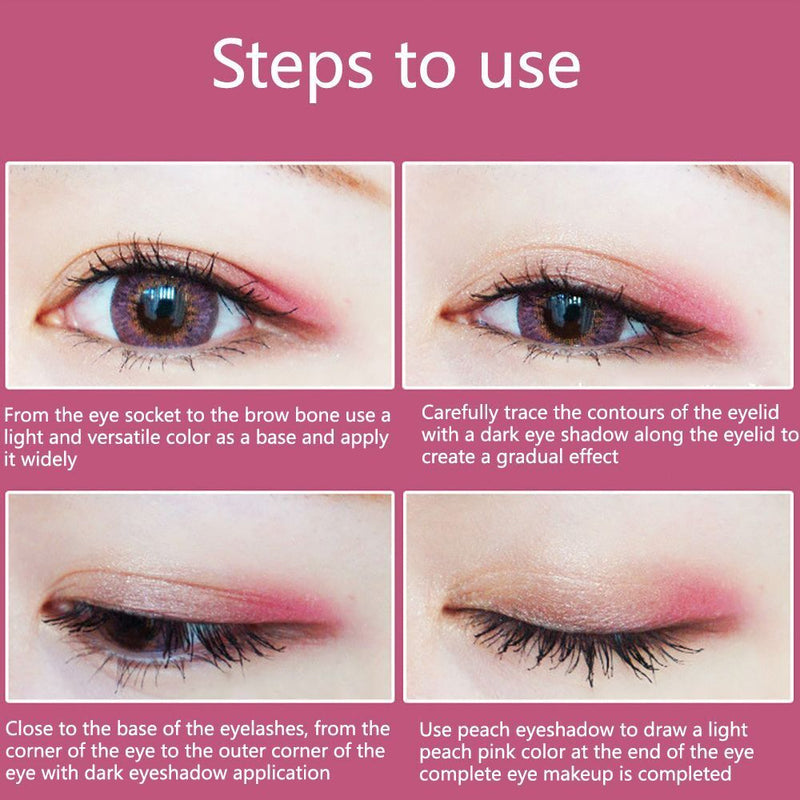 Steps to use

From the eye socket to the brow bone use a light and versatile color as a base and apply it widely

Carefully trace the contours of the eyelid with a dark eye shadow along the eyelid to create a gradual effect

Close to the base of the eyelashes, from the corner of the eye to the outer corner of the eye with dark eyeshadow application

Use peach eyeshadow to draw a light peach pink color at the end of the eye complete eye makeup is completed