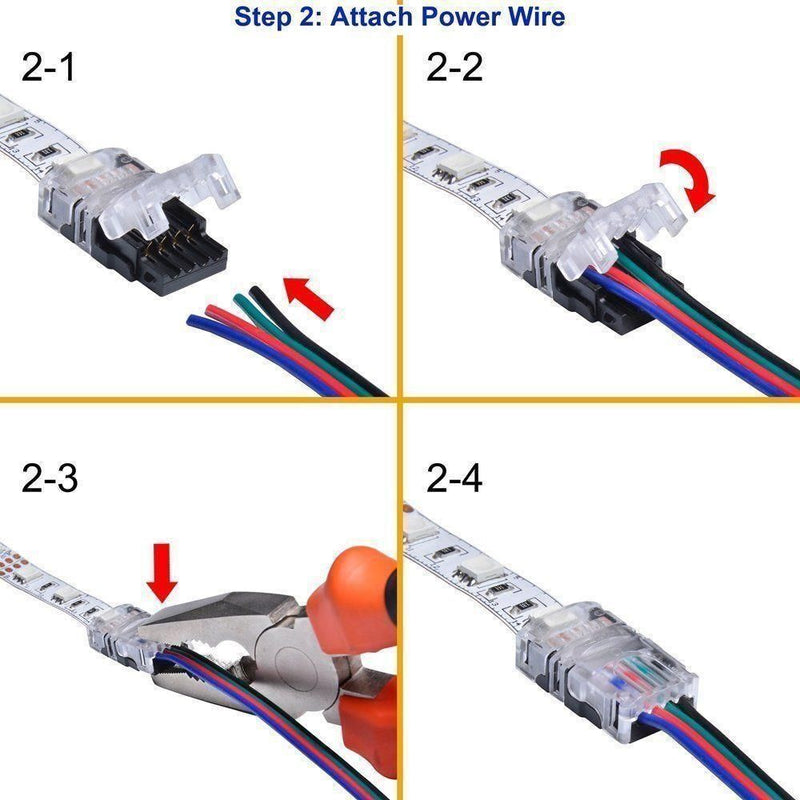 Step 2: Attach Power Wire

2-1

2-2

2-3

2-4