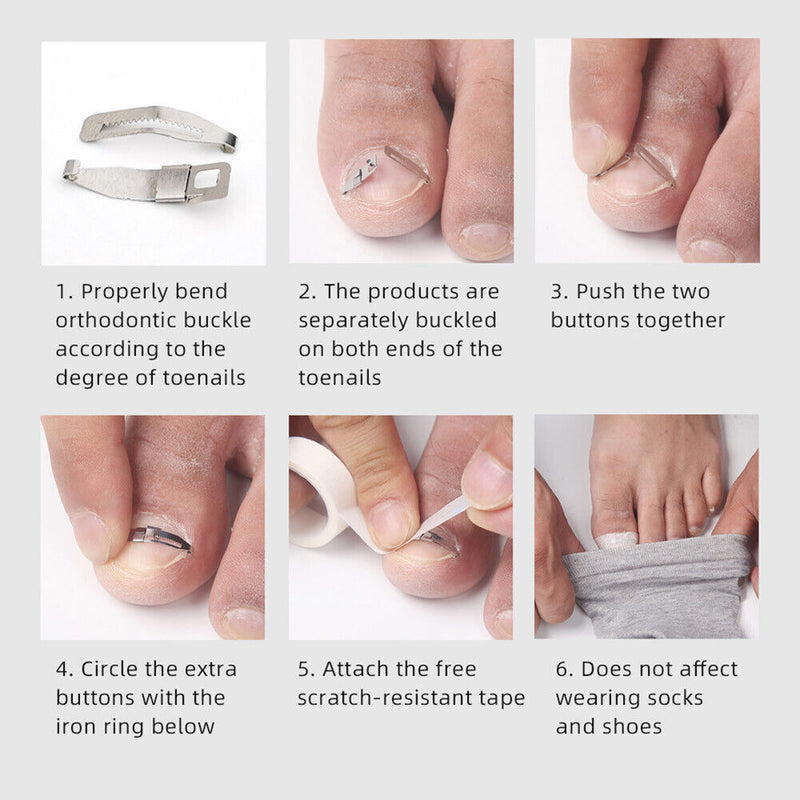 1. Properly bend orthodontic buckle according to the degree of toenails

2. The products are separately buckled on both ends of the toenails

3. Push the two buttons together

4. Circle the extra buttons with the iron ring below

5. Attach the free scratch-resistant tape

6. Does not affect wearing socks and shoes