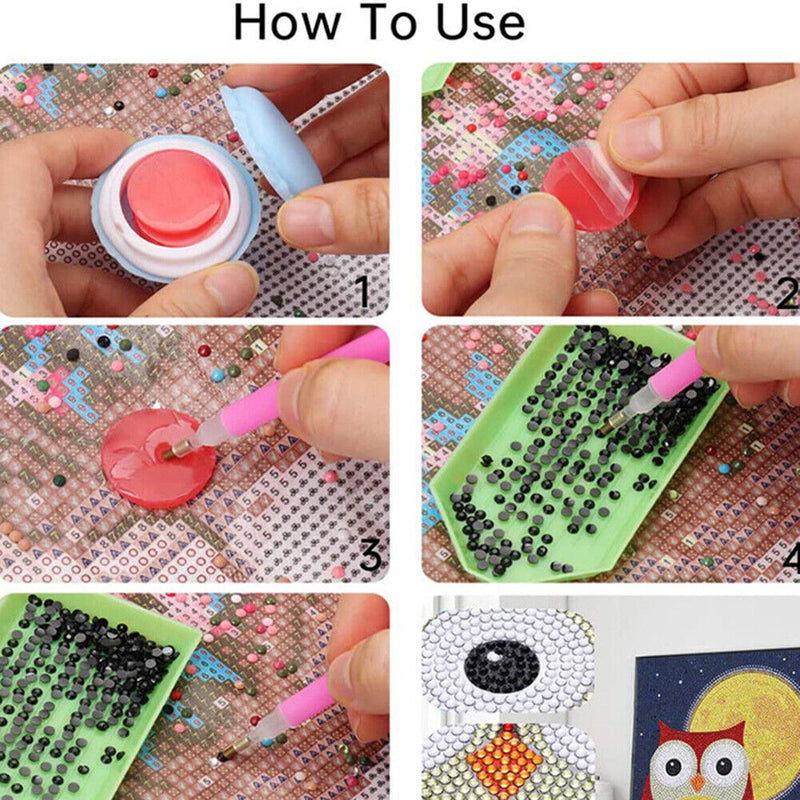 How To Use

1

2

3

4