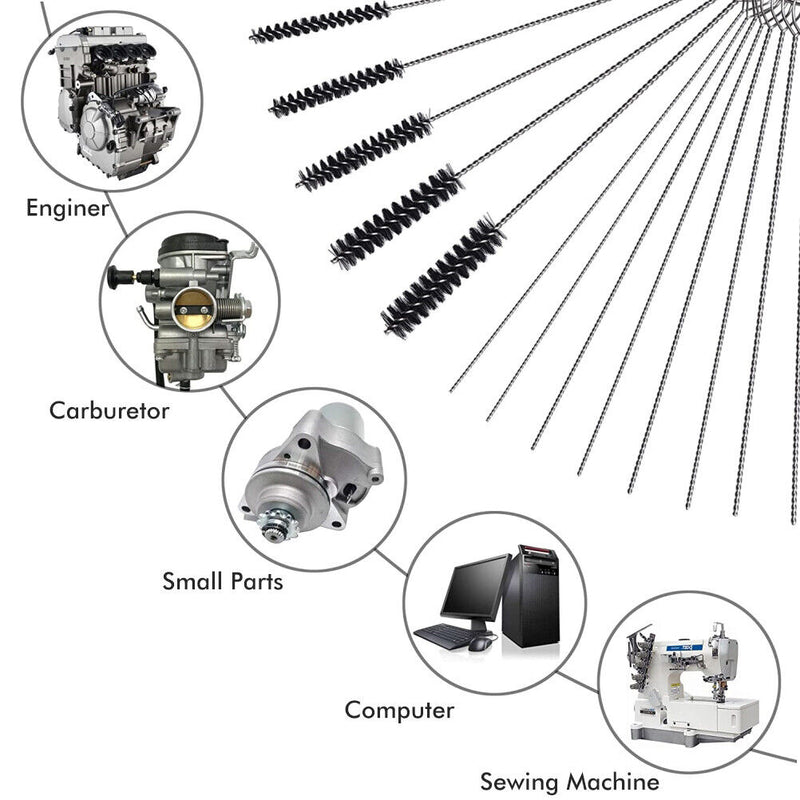 Enginer

Carburetor

Small Parts

Computer

Sewing Machine