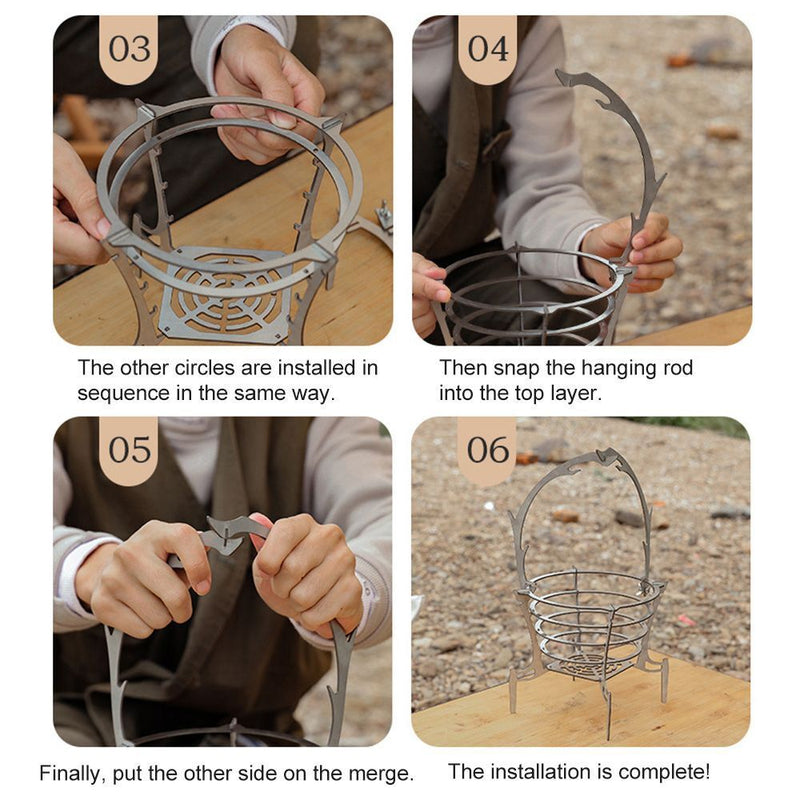 03

The other circles are installed in sequence in the same way.

04

Then snap the hanging rod into the top layer.

05

Finally, put the other side on the merge.

06

The installation is complete!