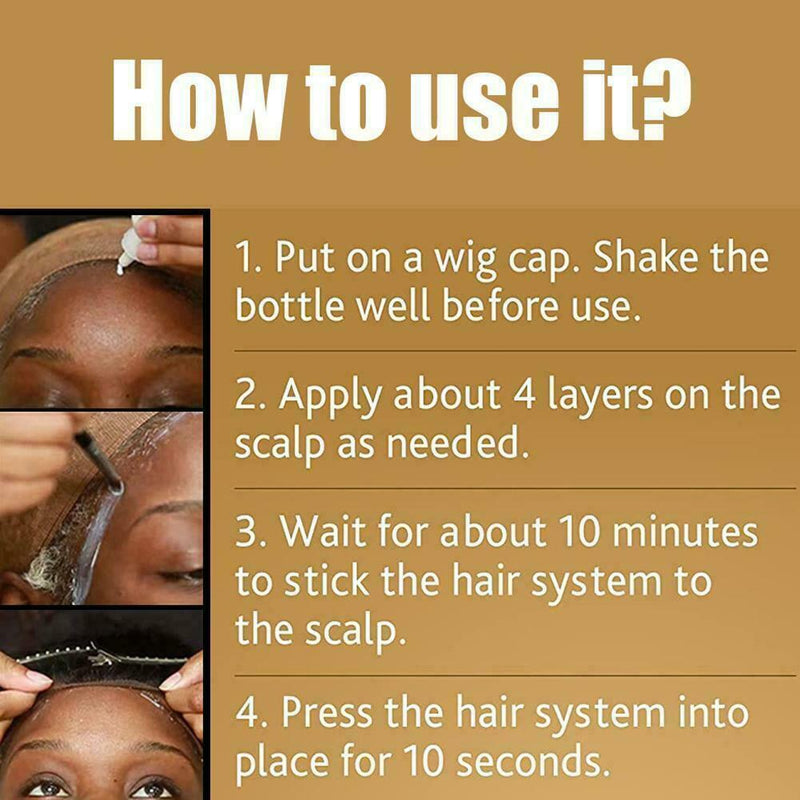 How to use it?

1. Put on a wig cap. Shake the bottle well before use.

2. Apply about 4 layers on the scalp as needed.

3. Wait for about 10 minutes to stick the hair system to the scalp.

4. Press the hair system into place for 10 seconds.