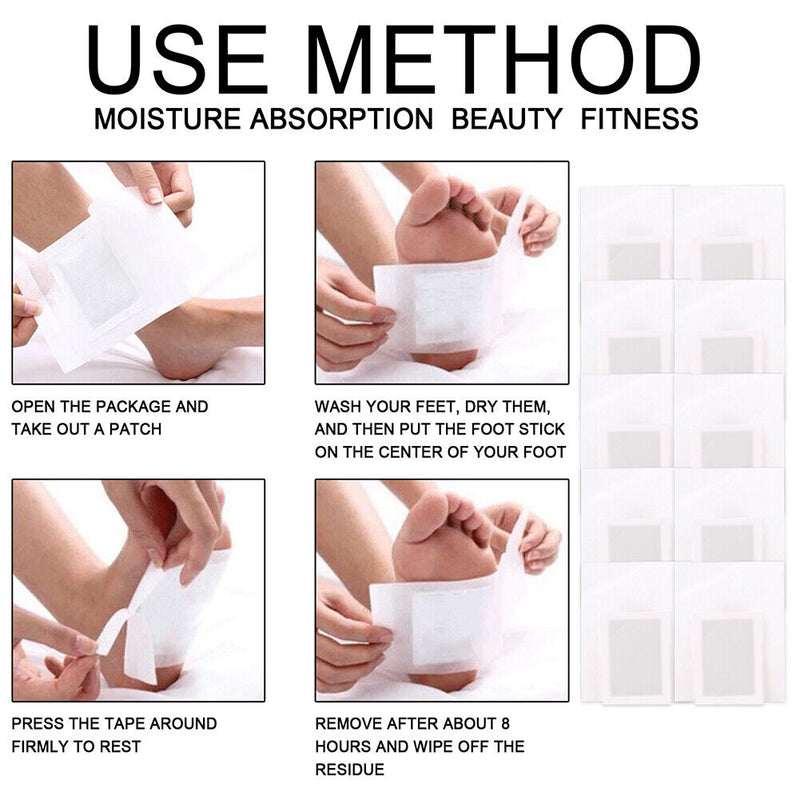 USE METHOD
MOISTURE ABSORPTION BEAUTY FITNESS

OPEN THE PACKAGE AND TAKE OUT A PATCH

WASH YOUR FEET, DRY THEM, AND THEN PUT THE FOOT STICK ON THE CENTER OF YOUR FOOT

PRESS THE TAPE AROUND FIRMLY TO REST

REMOVE AFTER ABOUT 8 HOURS AND WIPE OFF THE RESIDUE