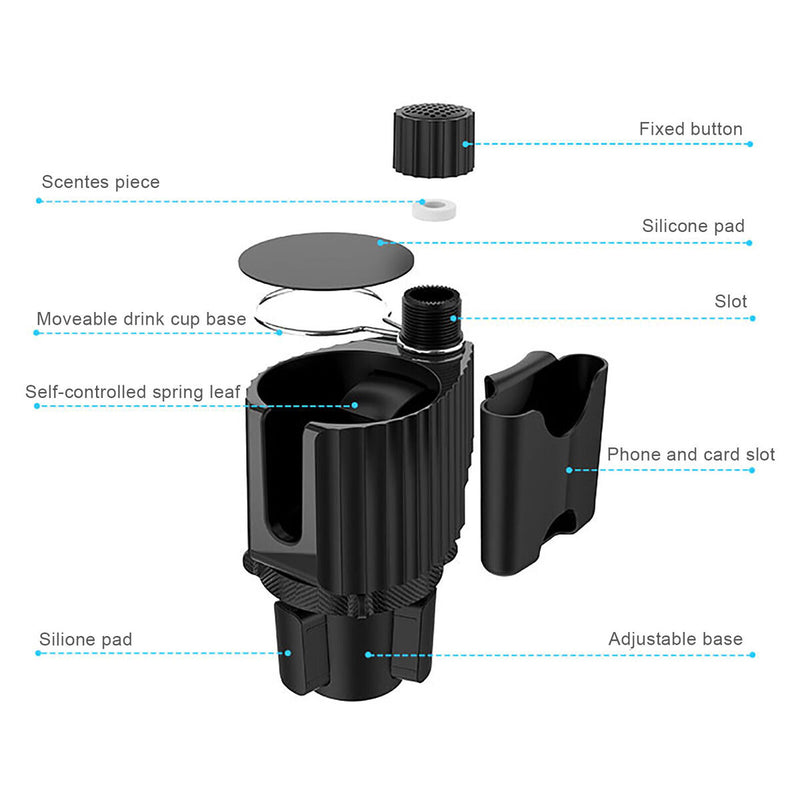 Fixed button

Scentes piece

Silicone pad

Slot

Moveable drink cup base

Self-controlled spring leaf

Phone and card slot

Silione pad

Adjustable base